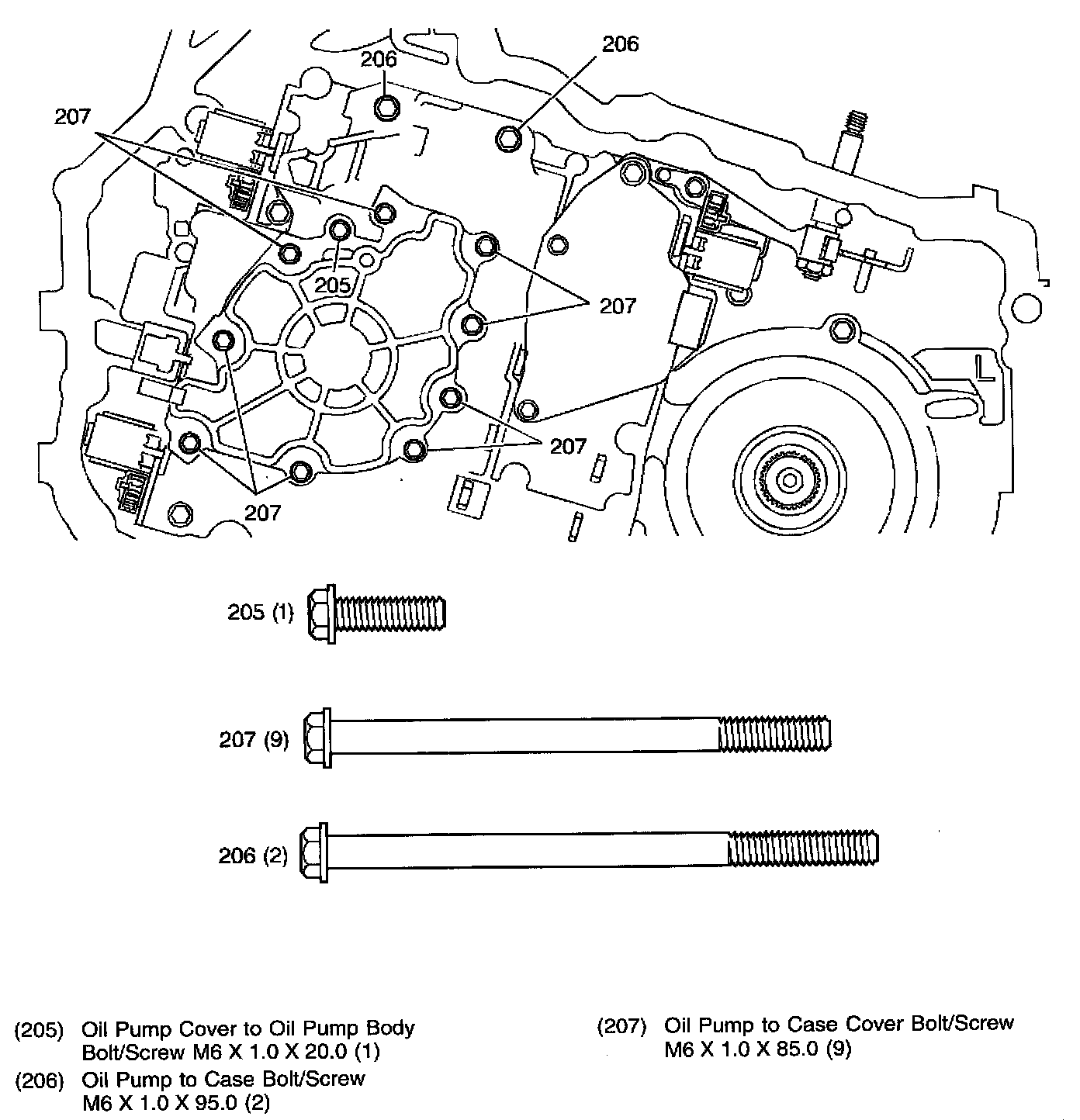 206

206

207

205

207

207

207

205 (1)

207 (9)

206 (2)

(205) Oil Pump Cover to Oil Pump Body Bolt/Screw M6 X 1.0 X 20.0 (1)

(206) Oil Pump to Case Bolt/Screw M6 X 1.0 X 95.0 (2)

(207) Oil Pump to Case Cover Bolt/Screw M6 X 1.0 X 85.0 (9)