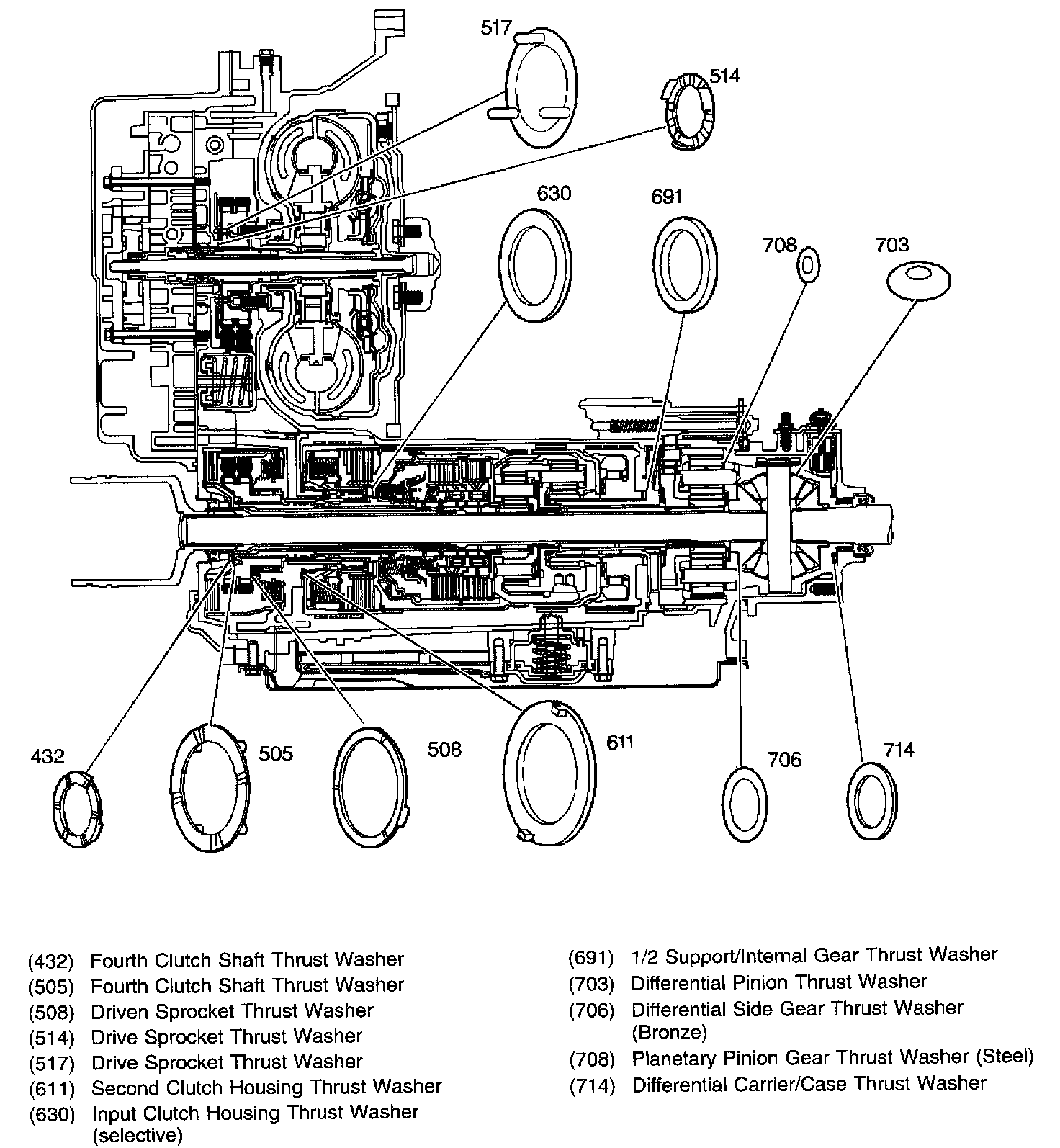 517

514

630

691

708

703

432

505

508

611

706

714

(432) Fourth Clutch Shaft Thrust Washer
(505) Fourth Clutch Shaft Thrust Washer
(508) Driven Sprocket Thrust Washer
(514) Drive Sprocket Thrust Washer
(517) Drive Sprocket Thrust Washer
(611) Second Clutch Housing Thrust Washer
(630) Input Clutch Housing Thrust Washer (selective)

(691) 1/2 Support/Internal Gear Thrust Washer
(703) Differential Pinion Thrust Washer
(706) Differential Side Gear Thrust Washer (Bronze)
(708) Planetary Pinion Gear Thrust Washer (Steel)
(714) Differential Carrier/Case Thrust Washer