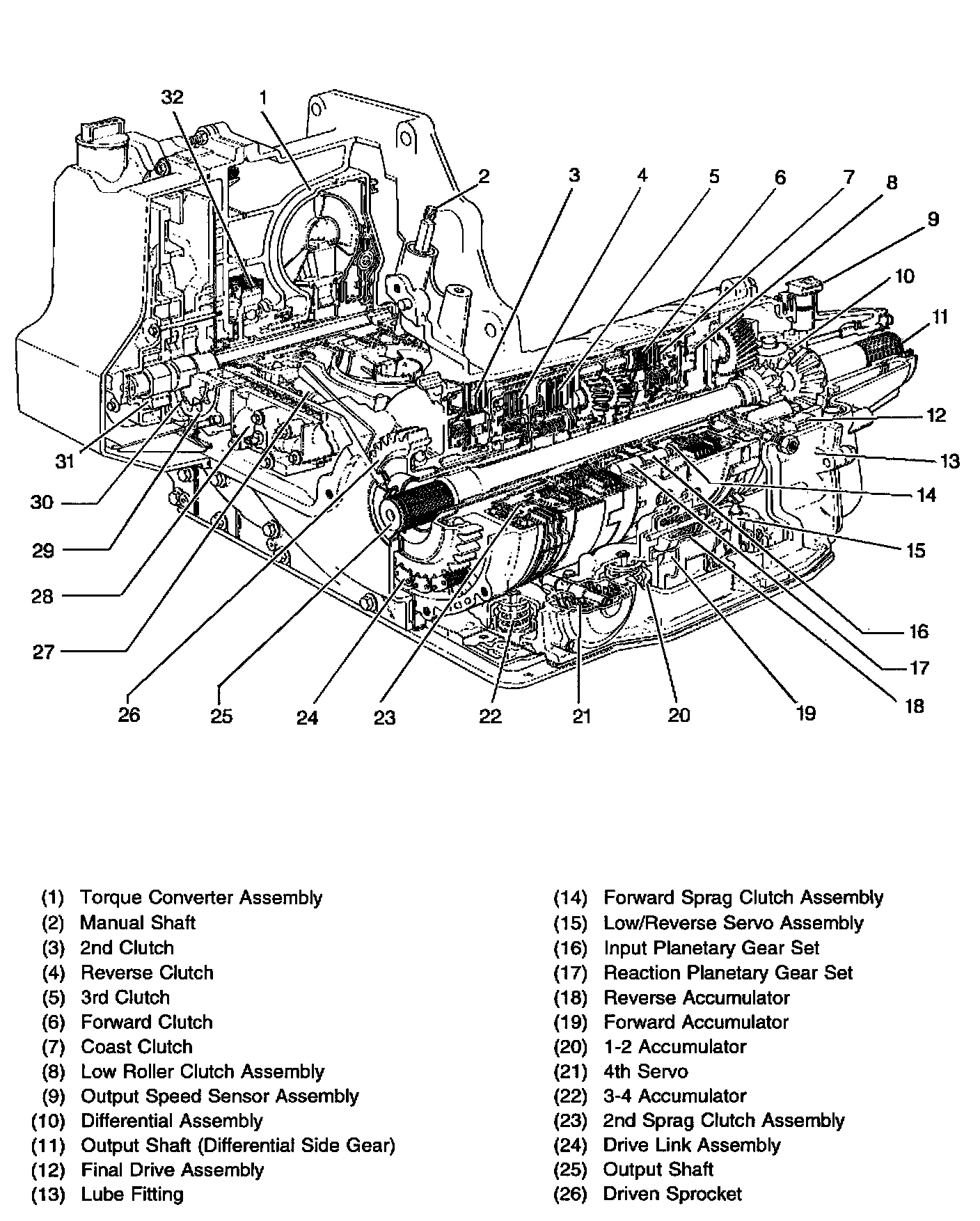 32
1
2
3
4
5
6
7
8
9
10
11
12
13
14
15
16
17
18
19
20
21
22
23
24
25
26
27
28
29
30
31

(1) Torque Converter Assembly
(2) Manual Shaft
(3) 2nd Clutch
(4) Reverse Clutch
(5) 3rd Clutch
(6) Forward Clutch
(7) Coast Clutch
(8) Low Roller Clutch Assembly
(9) Output Speed Sensor Assembly
(10) Differential Assembly
(11) Output Shaft (Differential Side Gear)
(12) Final Drive Assembly
(13) Lube Fitting

(14) Forward Sprag Clutch Assembly
(15) Low/Reverse Servo Assembly
(16) Input Planetary Gear Set
(17) Reaction Planetary Gear Set
(18) Reverse Accumulator
(19) Forward Accumulator
(20) 1-2 Accumulator
(21) 4th Servo
(22) 3-4 Accumulator
(23) 2nd Sprag Clutch Assembly
(24) Drive Link Assembly
(25) Output Shaft
(26) Driven Sprocket