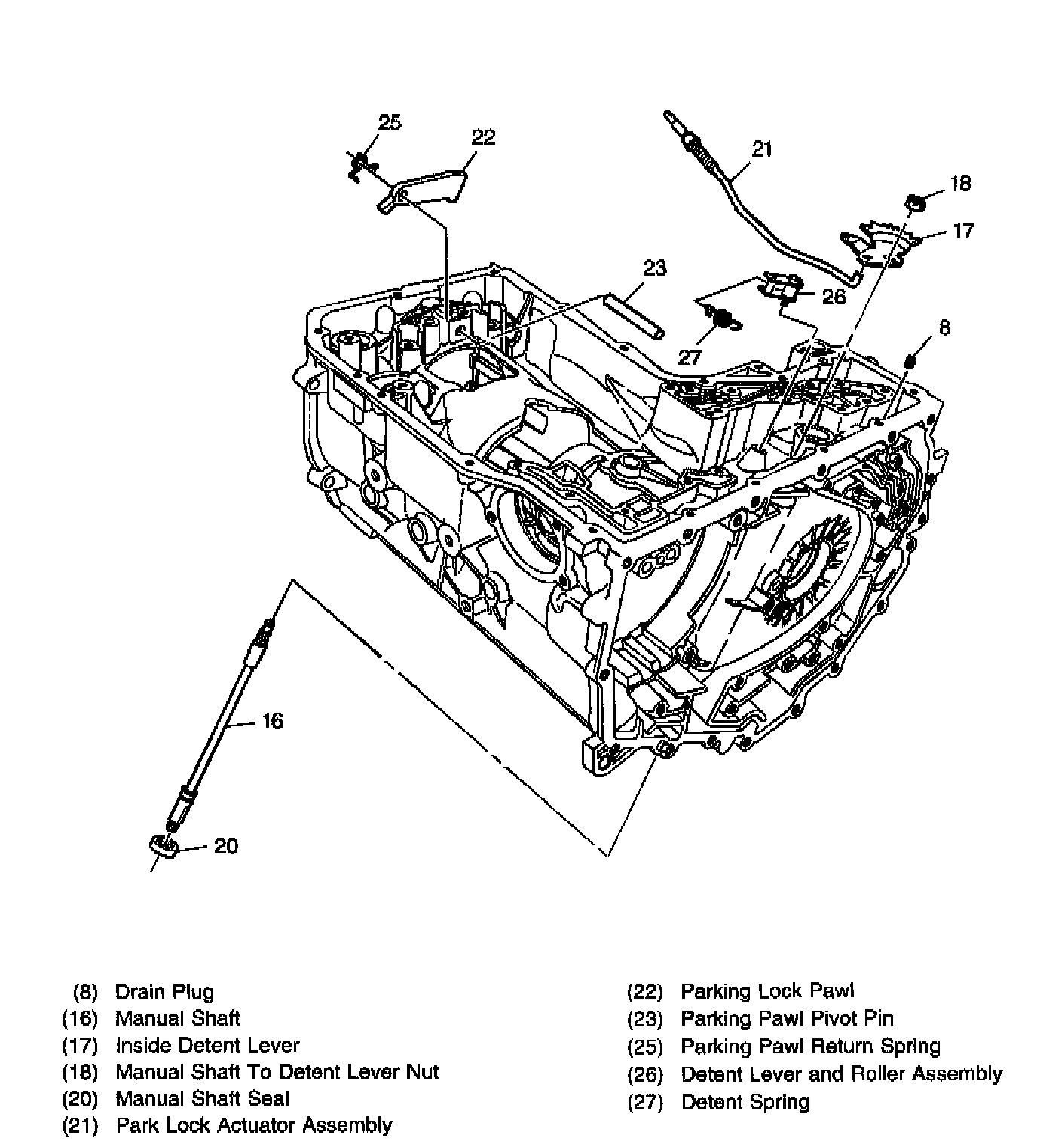 25
22
21
18
17
23
26
27
8
16
20

(8) Drain Plug
(16) Manual Shaft
(17) Inside Detent Lever
(18) Manual Shaft To Detent Lever Nut
(20) Manual Shaft Seal
(21) Park Lock Actuator Assembly

(22) Parking Lock Pawl
(23) Parking Pawl Pivot Pin
(25) Parking Pawl Return Spring
(26) Detent Lever and Roller Assembly
(27) Detent Spring