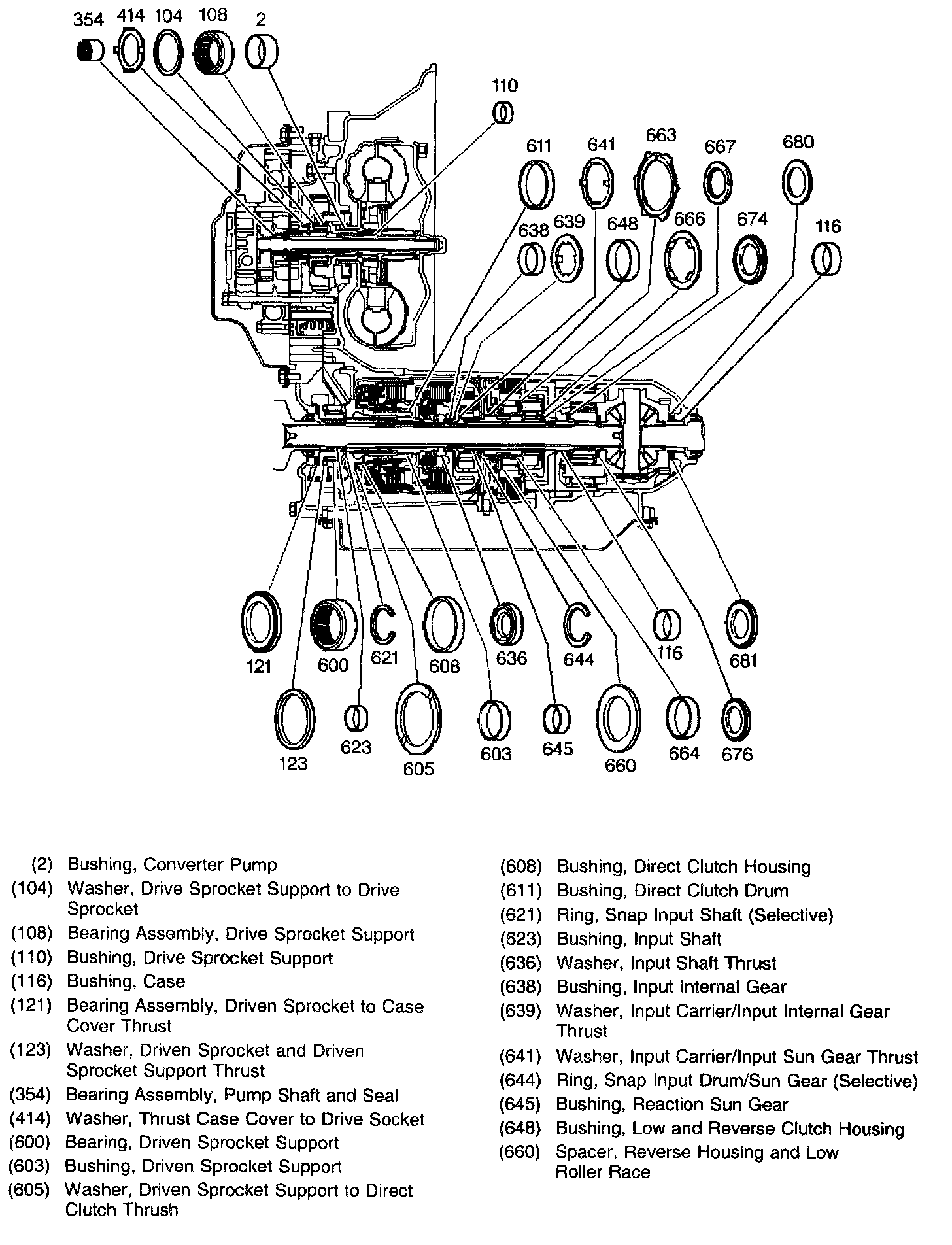 354 414 104 108 2

110

611 641 663 667 680

638 639 648 666 674 116

121 600 621 608 636 644 116 681

123 623 605 603 645 660 664 676

(2) Bushing, Converter Pump
(104) Washer, Drive Sprocket Support to Drive Sprocket
(108) Bearing Assembly, Drive Sprocket Support
(110) Bushing, Drive Sprocket Support
(116) Bushing, Case
(121) Bearing Assembly, Driven Sprocket to Case Cover Thrust
(123) Washer, Driven Sprocket and Driven Sprocket Support Thrust
(354) Bearing Assembly, Pump Shaft and Seal
(414) Washer, Thrust Case Cover to Drive Socket
(600) Bearing, Driven Sprocket Support
(603) Bushing, Driven Sprocket Support
(605) Washer, Driven Sprocket Support to Direct Clutch Thrush

(608) Bushing, Direct Clutch Housing
(611) Bushing, Direct Clutch Drum
(621) Ring, Snap Input Shaft (Selective)
(623) Bushing, Input Shaft
(636) Washer, Input Shaft Thrust
(638) Bushing, Input Internal Gear
(639) Washer, Input Carrier/Input Internal Gear Thrust
(641) Washer, Input Carrier/Input Sun Gear Thrust
(644) Ring, Snap Input Drum/Sun Gear (Selective)
(645) Bushing, Reaction Sun Gear
(648) Bushing, Low and Reverse Clutch Housing
(660) Spacer, Reverse Housing and Low Roller Race