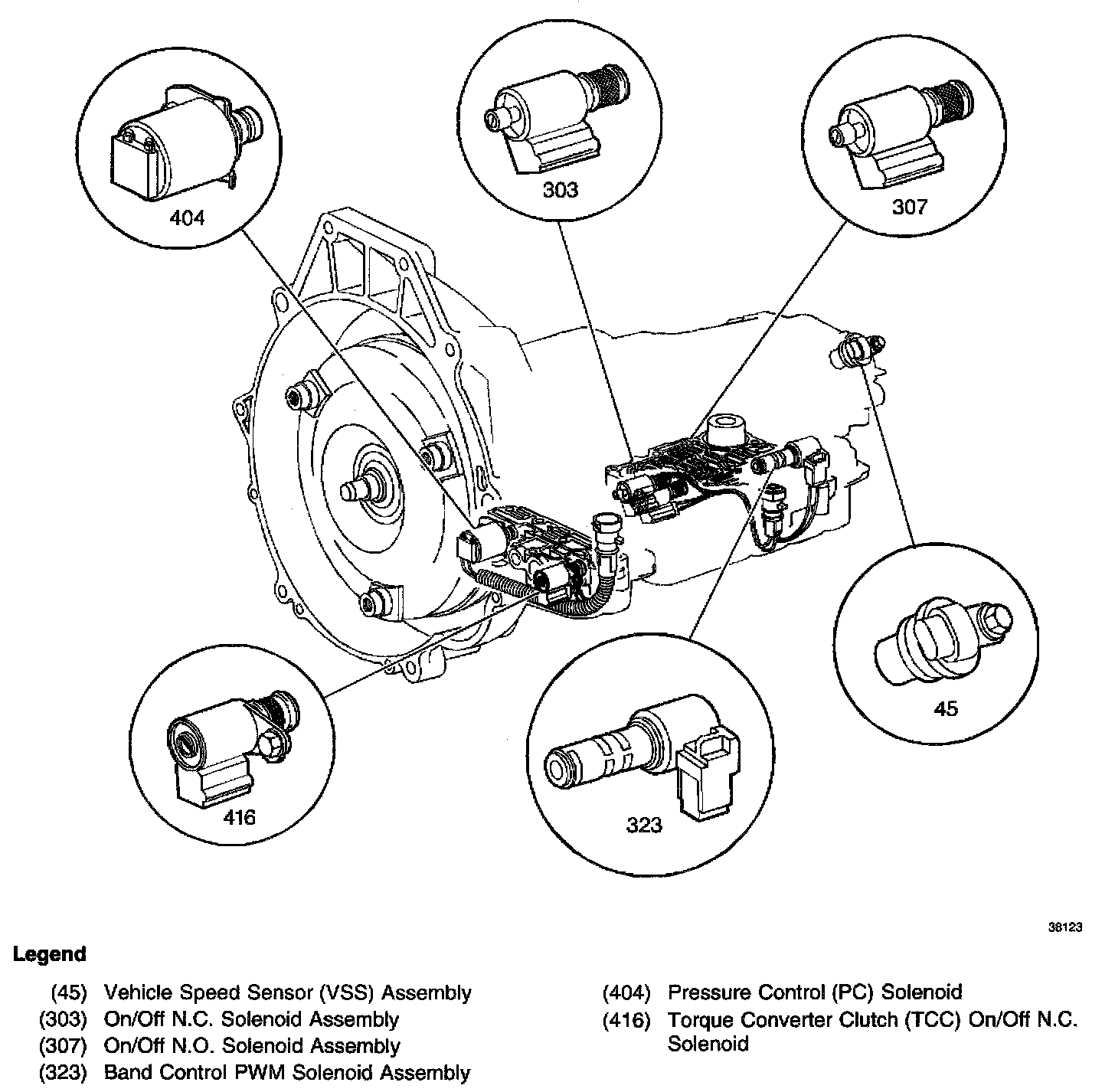 404

303

307

45

416

323

38123

Legend

(45) Vehicle Speed Sensor (VSS) Assembly
(303) On/Off N.C. Solenoid Assembly
(307) On/Off N.O. Solenoid Assembly
(323) Band Control PWM Solenoid Assembly

(404) Pressure Control (PC) Solenoid
(416) Torque Converter Clutch (TCC) On/Off N.C. Solenoid