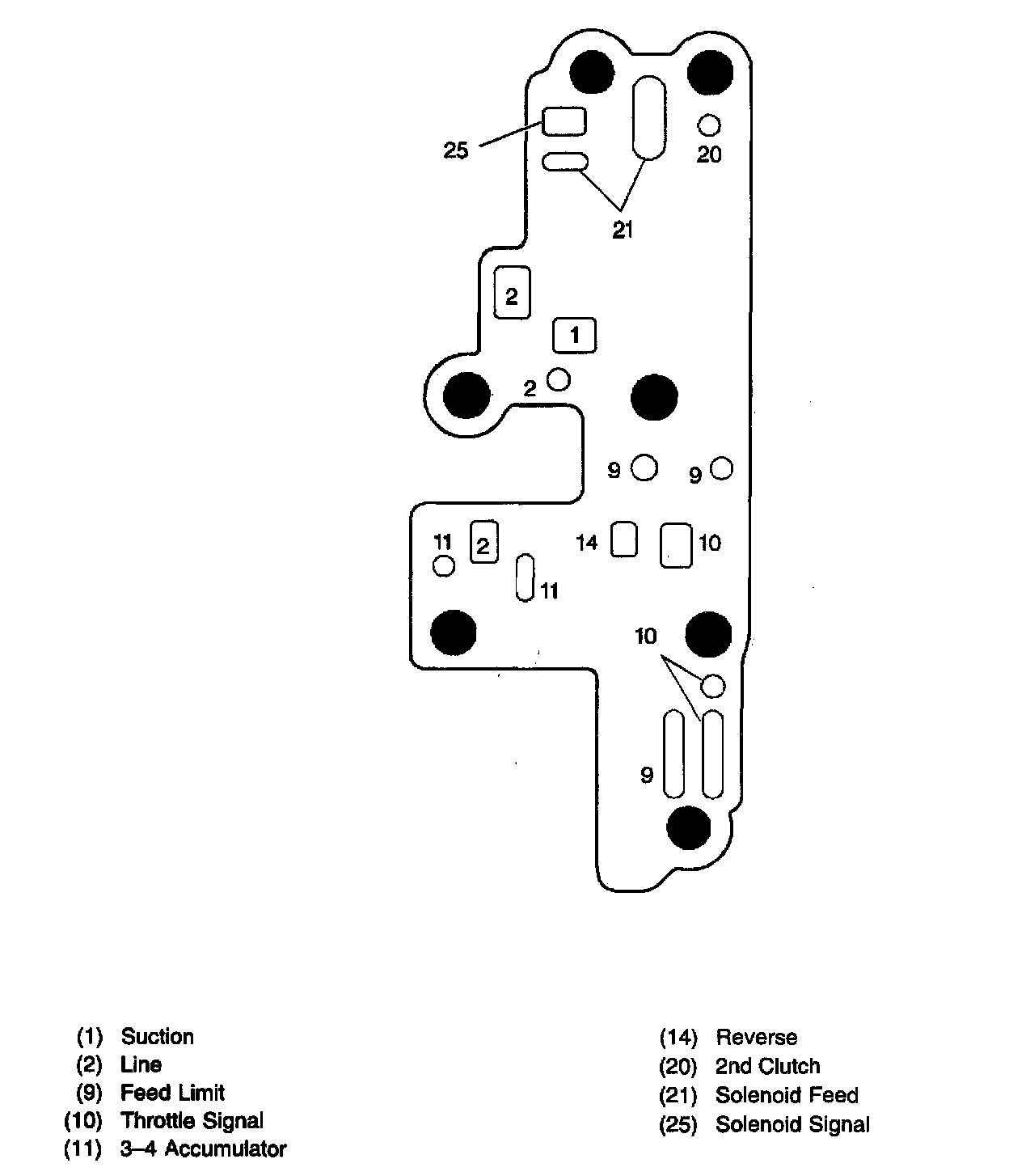 25
20
21
2
1
2
9
9
11
2
14
10
11
10
9

(1) Suction
(2) Line
(9) Feed Limit
(10) Throttle Signal
(11) 3–4 Accumulator

(14) Reverse
(20) 2nd Clutch
(21) Solenoid Feed
(25) Solenoid Signal