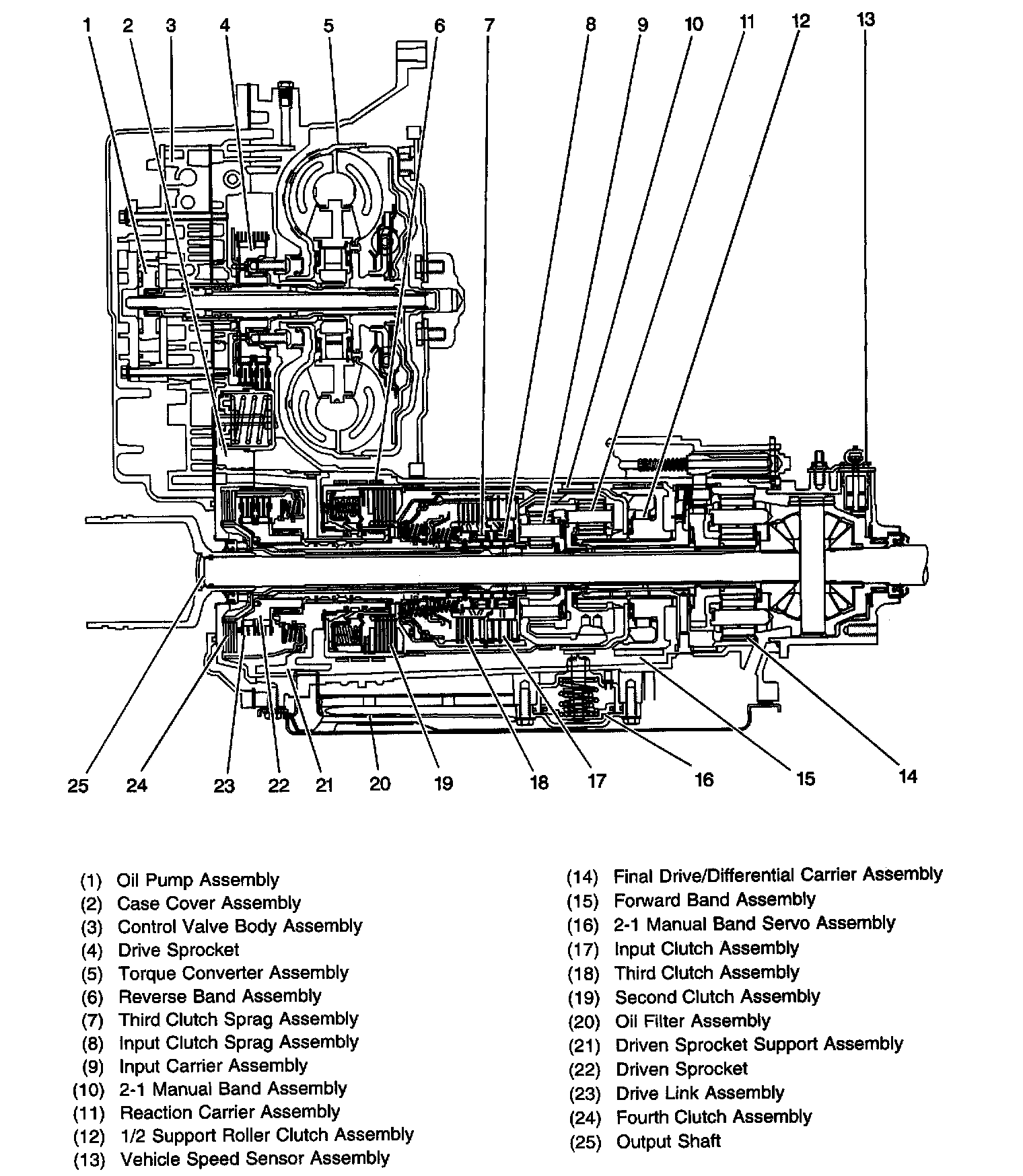 1 2 3 4 5 6 7 8 9 10 11 12 13

25 24 23 22 21 20 19 18 17 16 15 14

(1) Oil Pump Assembly
(2) Case Cover Assembly
(3) Control Valve Body Assembly
(4) Drive Sprocket
(5) Torque Converter Assembly
(6) Reverse Band Assembly
(7) Third Clutch Sprag Assembly
(8) Input Clutch Sprag Assembly
(9) Input Carrier Assembly
(10) 2-1 Manual Band Assembly
(11) Reaction Carrier Assembly
(12) 1/2 Support Roller Clutch Assembly
(13) Vehicle Speed Sensor Assembly

(14) Final Drive/Differential Carrier Assembly
(15) Forward Band Assembly
(16) 2-1 Manual Band Servo Assembly
(17) Input Clutch Assembly
(18) Third Clutch Assembly
(19) Second Clutch Assembly
(20) Oil Filter Assembly
(21) Driven Sprocket Support Assembly
(22) Driven Sprocket
(23) Drive Link Assembly
(24) Fourth Clutch Assembly
(25) Output Shaft