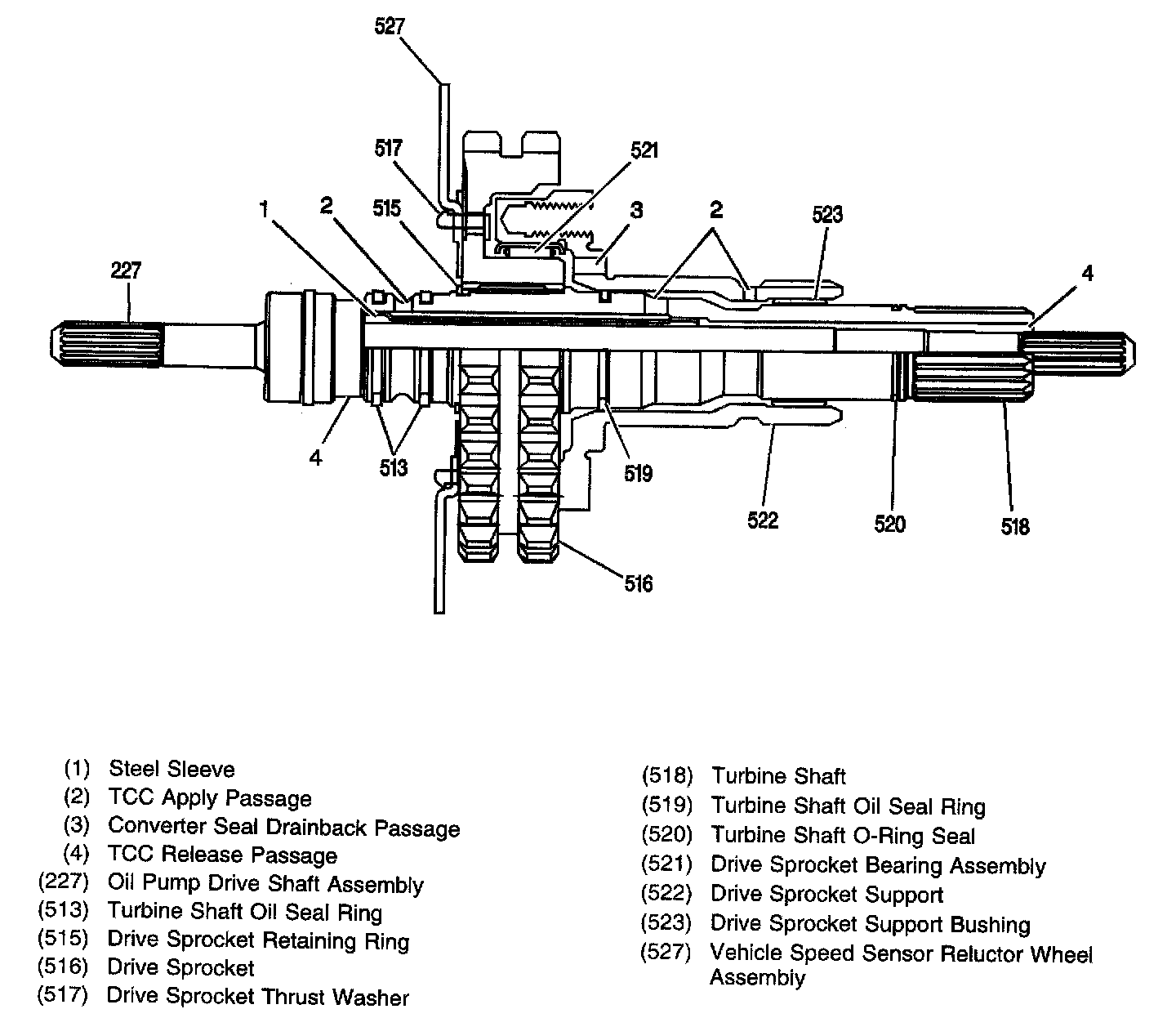 527

517

521

1

2

515

3

2

523

227

4

4

513

519

522

520

518

516

(1) Steel Sleeve
(2) TCC Apply Passage
(3) Converter Seal Drainback Passage
(4) TCC Release Passage
(227) Oil Pump Drive Shaft Assembly
(513) Turbine Shaft Oil Seal Ring
(515) Drive Sprocket Retaining Ring
(516) Drive Sprocket
(517) Drive Sprocket Thrust Washer

(518) Turbine Shaft
(519) Turbine Shaft Oil Seal Ring
(520) Turbine Shaft O-Ring Seal
(521) Drive Sprocket Bearing Assembly
(522) Drive Sprocket Support
(523) Drive Sprocket Support Bushing
(527) Vehicle Speed Sensor Reluctor Wheel Assembly