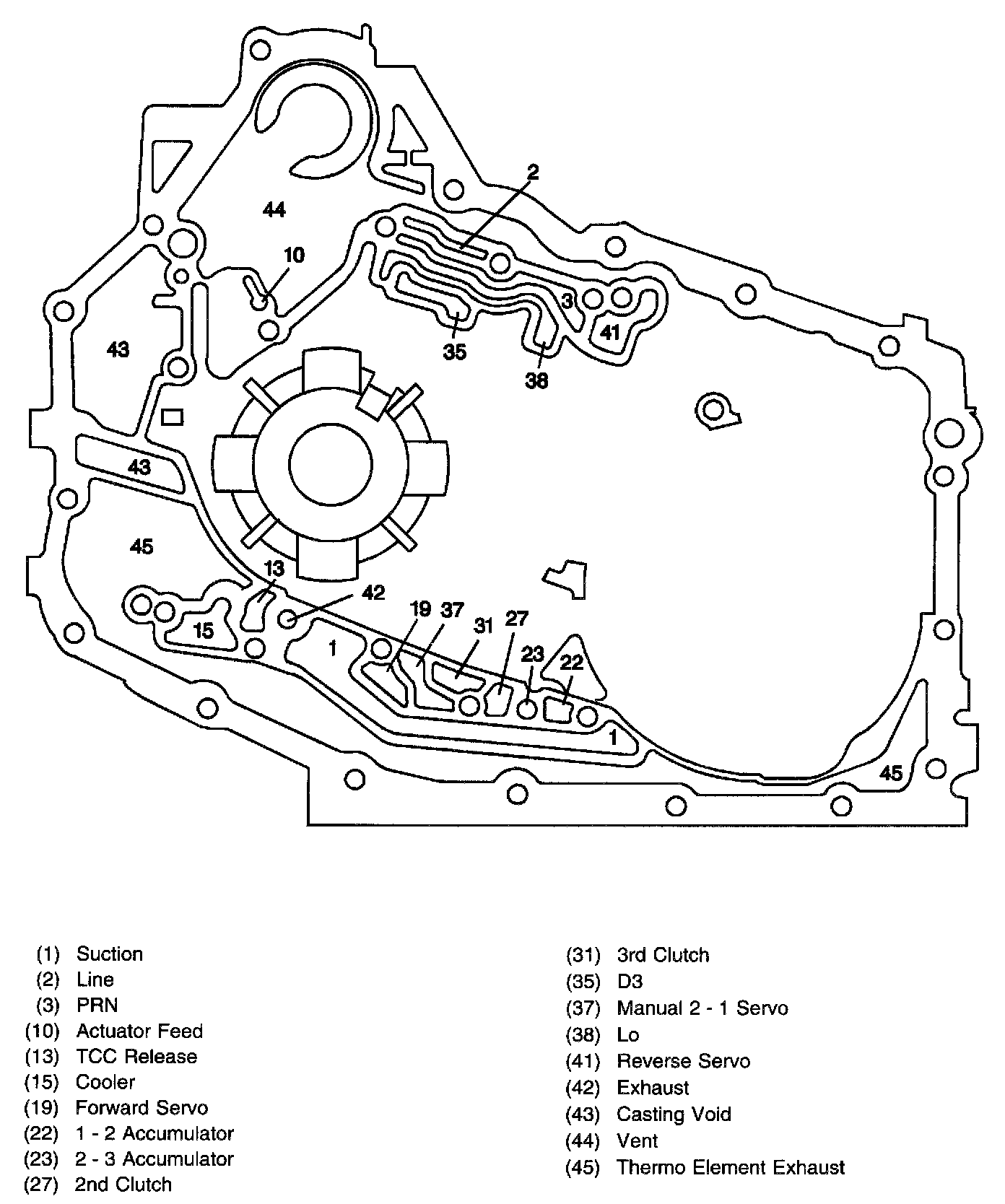 2
44
10
3
41
35
38
43
43
45
13
42
19
37
31
27
23
22
15
1
1
45

(1) Suction
(2) Line
(3) PRN
(10) Actuator Feed
(13) TCC Release
(15) Cooler
(19) Forward Servo
(22) 1 - 2 Accumulator
(23) 2 - 3 Accumulator
(27) 2nd Clutch

(31) 3rd Clutch
(35) D3
(37) Manual 2 - 1 Servo
(38) Lo
(41) Reverse Servo
(42) Exhaust
(43) Casting Void
(44) Vent
(45) Thermo Element Exhaust