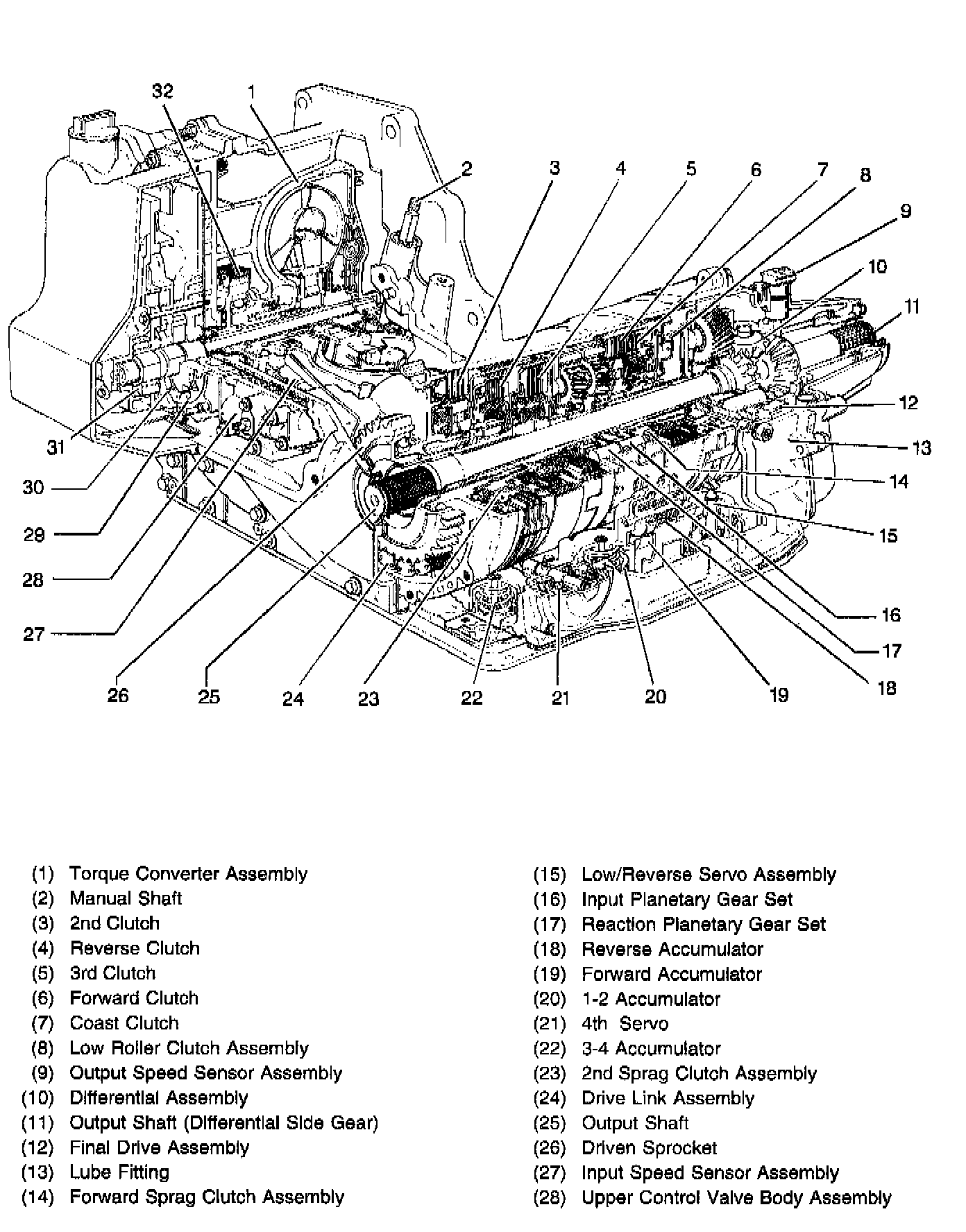 32 1 2 3 4 5 6 7 8 9 10 11 12 13 14 15 16 17 18 19 20 21 22 23 24 25 26 27 28 29 30 31

(1) Torque Converter Assembly
(2) Manual Shaft
(3) 2nd Clutch
(4) Reverse Clutch
(5) 3rd Clutch
(6) Forward Clutch
(7) Coast Clutch
(8) Low Roller Clutch Assembly
(9) Output Speed Sensor Assembly
(10) Differential Assembly
(11) Output Shaft (Differential Side Gear)
(12) Final Drive Assembly
(13) Lube Fitting
(14) Forward Sprag Clutch Assembly

(15) Low/Reverse Servo Assembly
(16) Input Planetary Gear Set
(17) Reaction Planetary Gear Set
(18) Reverse Accumulator
(19) Forward Accumulator
(20) 1-2 Accumulator
(21) 4th Servo
(22) 3-4 Accumulator
(23) 2nd Sprag Clutch Assembly
(24) Drive Link Assembly
(25) Output Shaft
(26) Driven Sprocket
(27) Input Speed Sensor Assembly
(28) Upper Control Valve Body Assembly