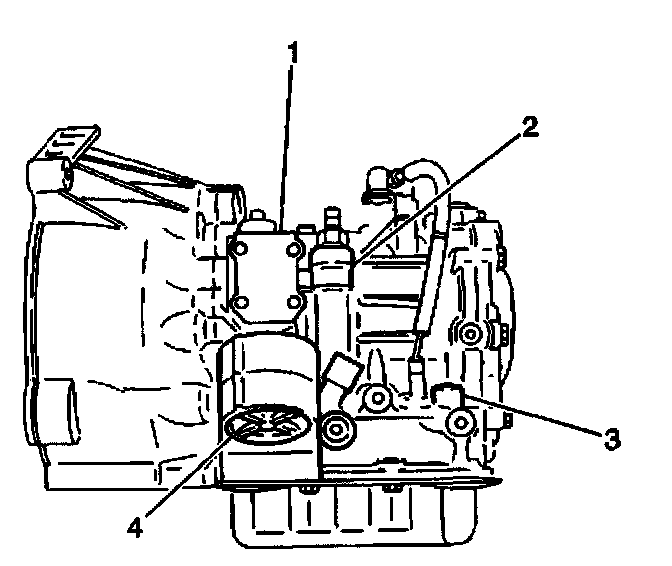 1
2
3
4