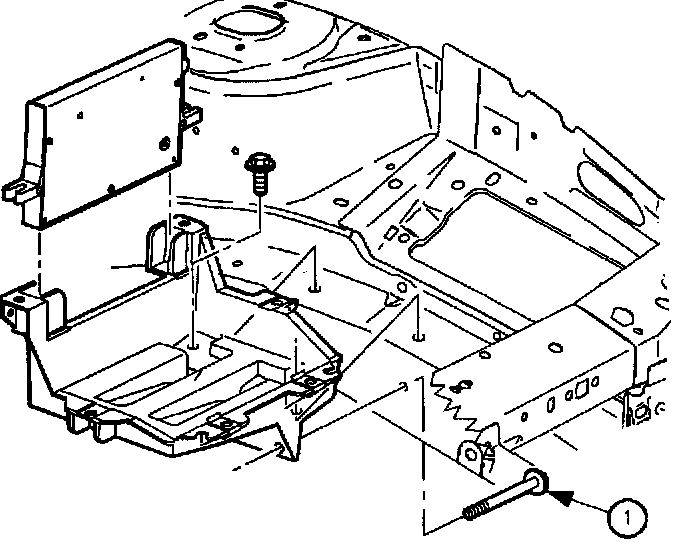 1