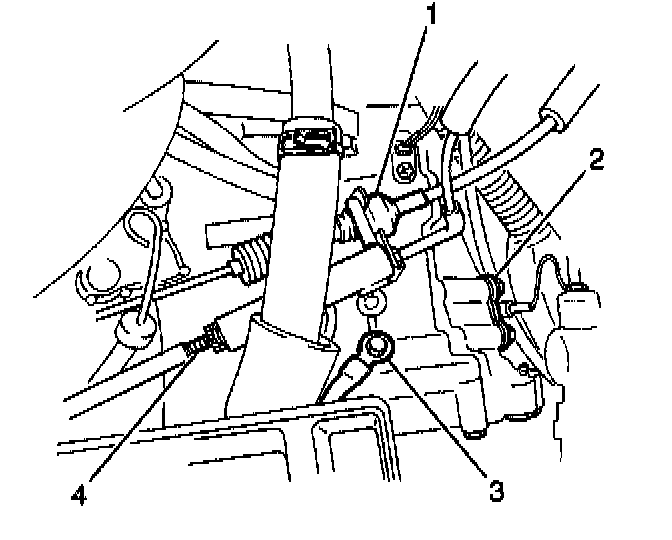 1
2
4
3