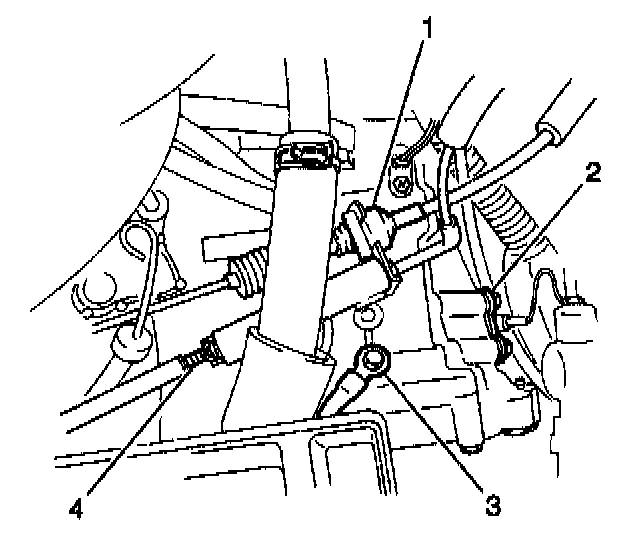 1
2
4
3