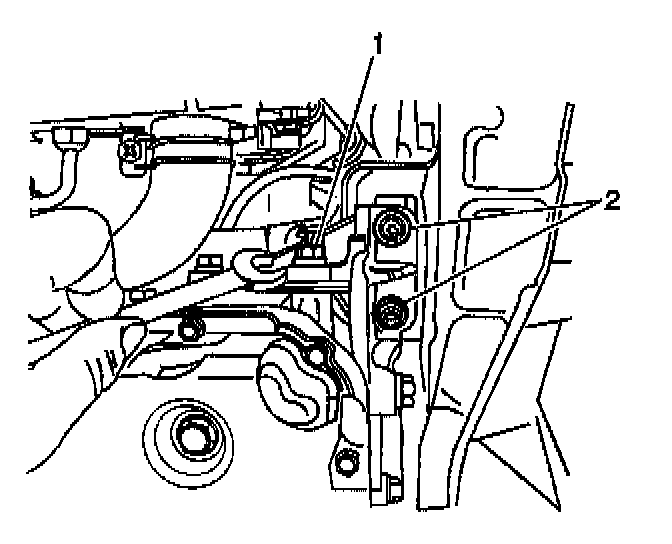 1
2