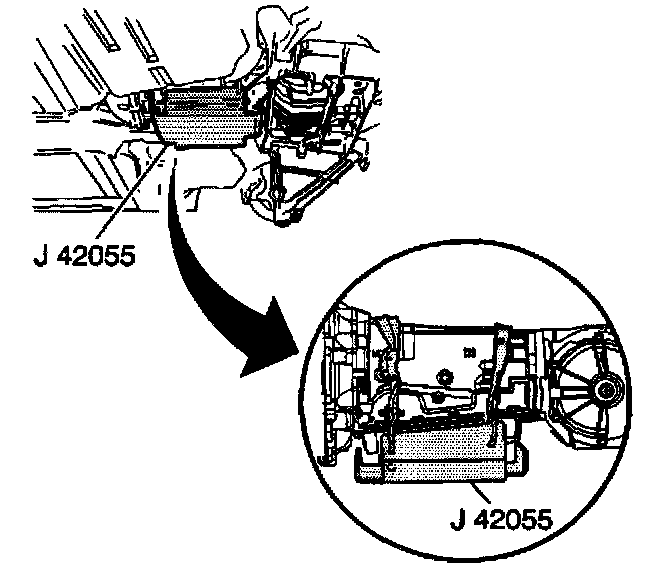 J 42055

J 42055