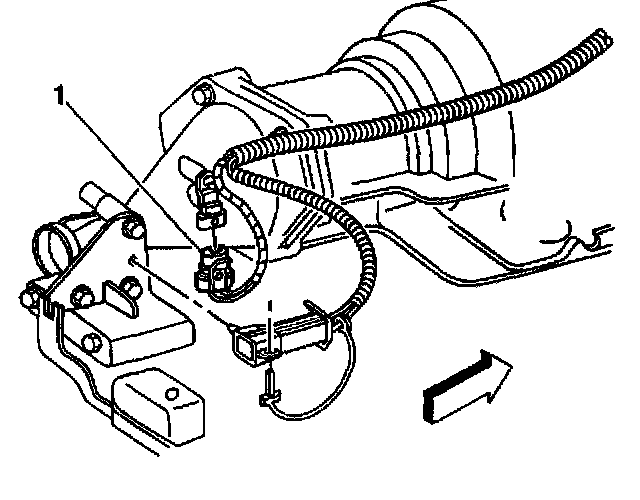 1