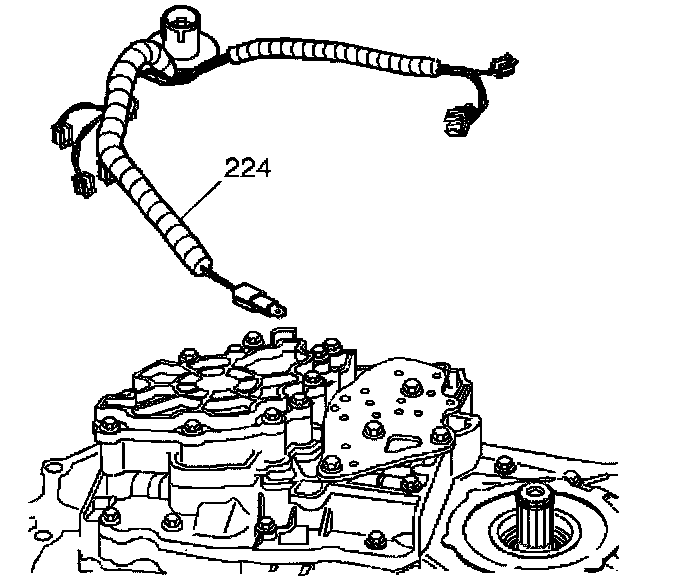 224