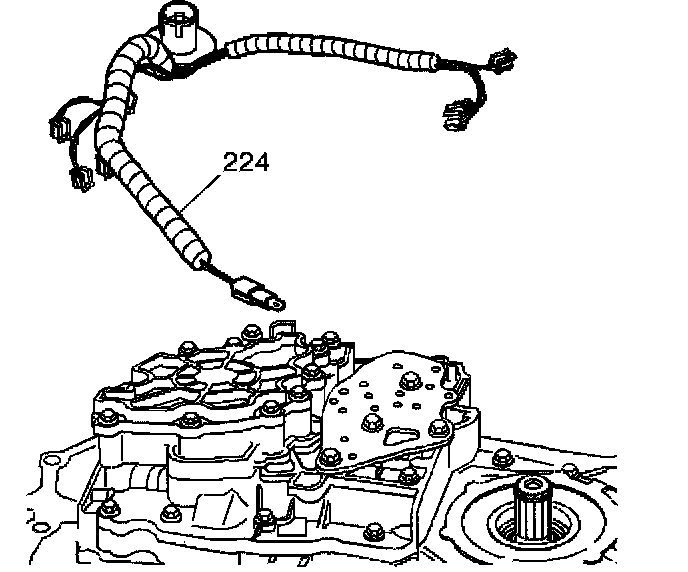 224