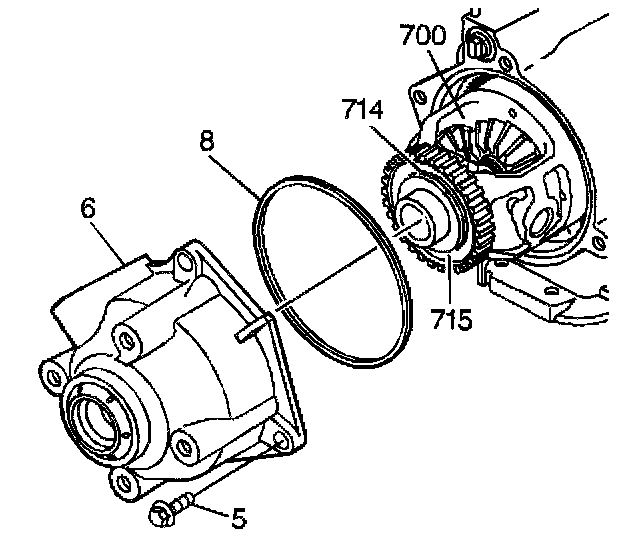 700
714
8
6
715
5