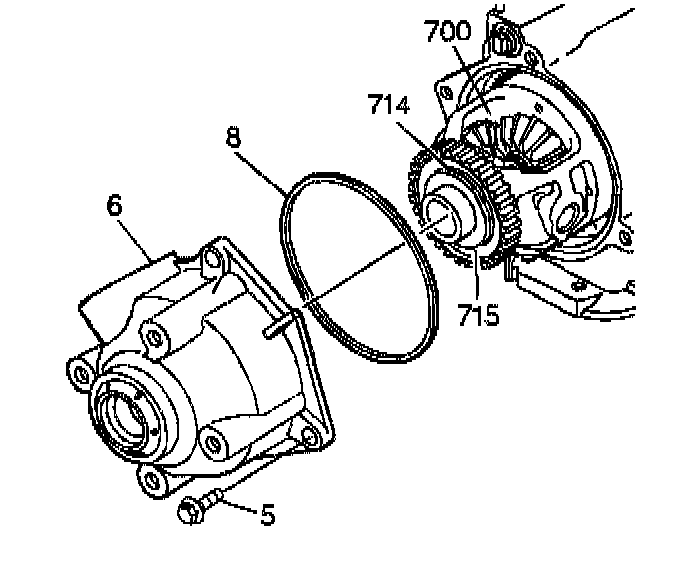 700
714
8
6
715
5