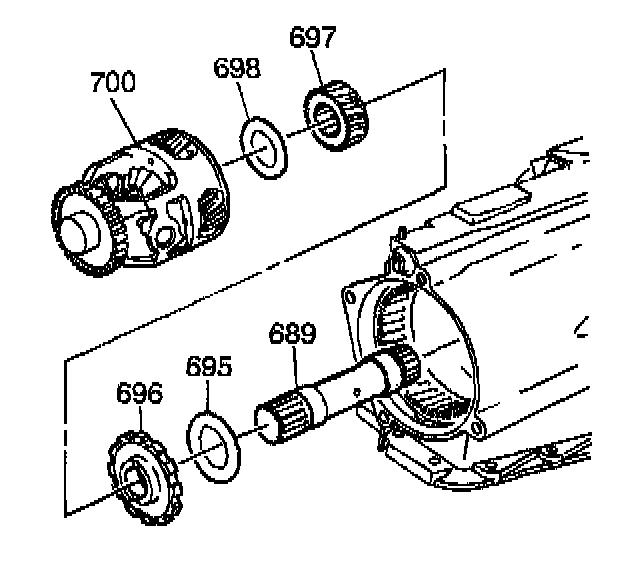 697
698
700
689
695
696