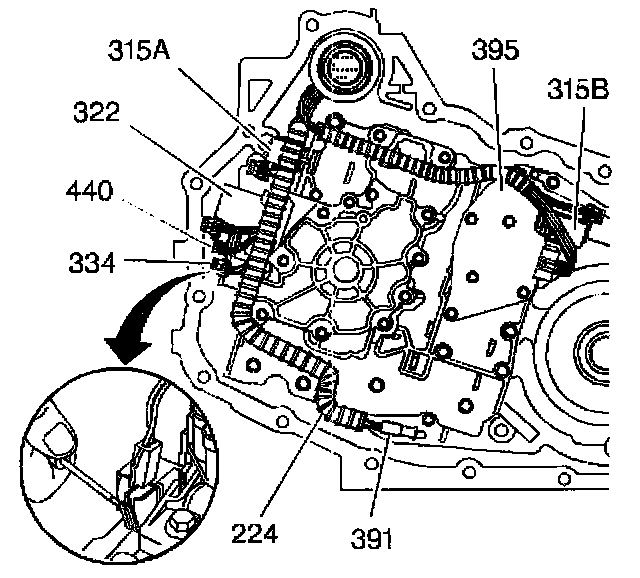 315A
395
315B
322
440
334
224
391