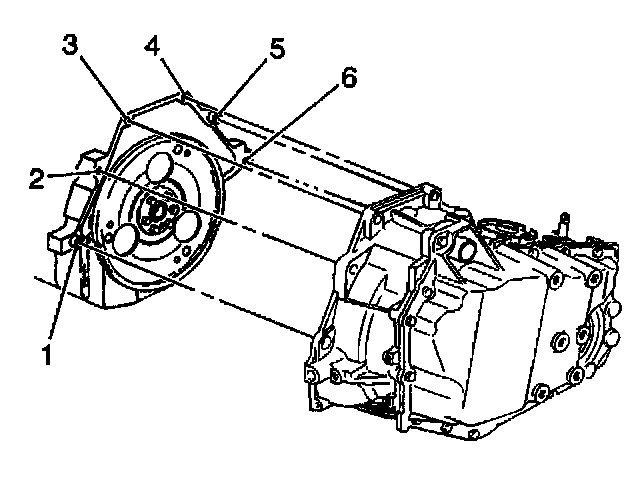 3
4
5
6
2
1