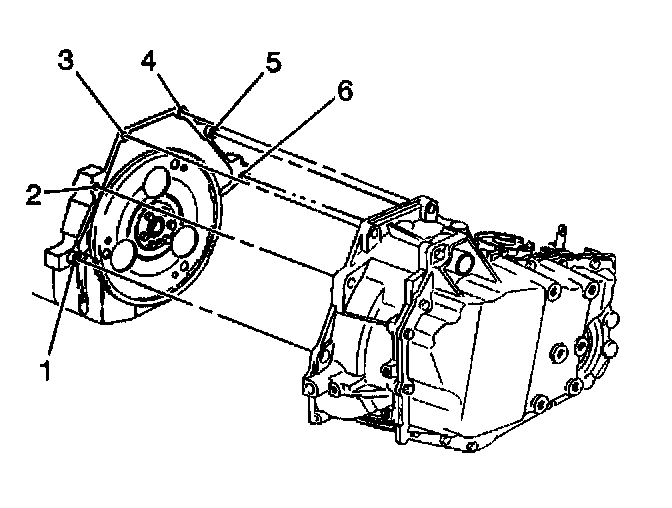 3
4
5
6
2
1