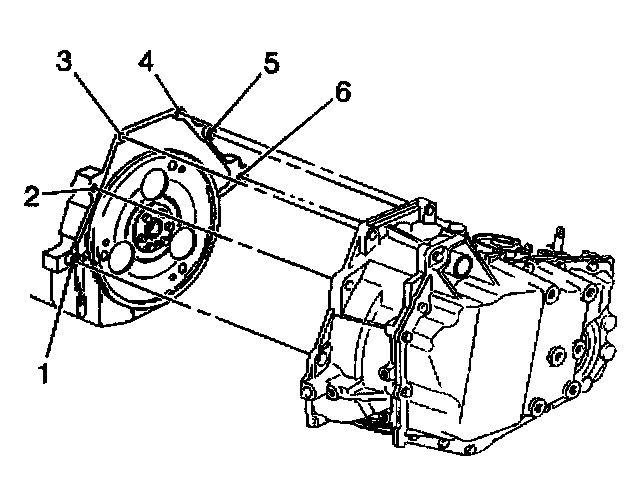 3
4
5
6
2
1