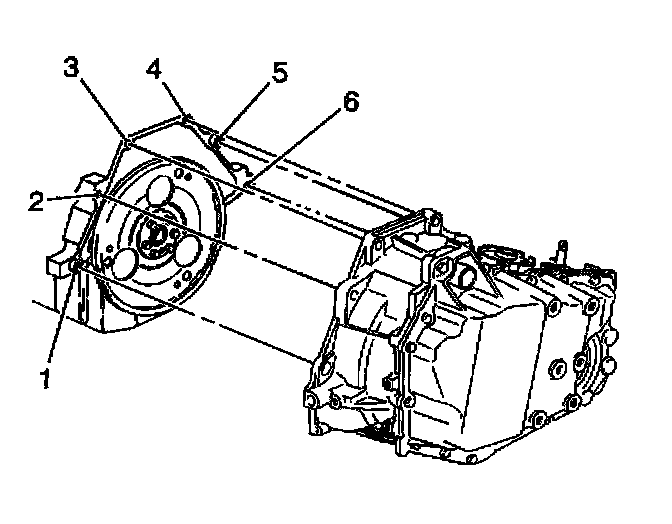 3
4
5
6
2
1