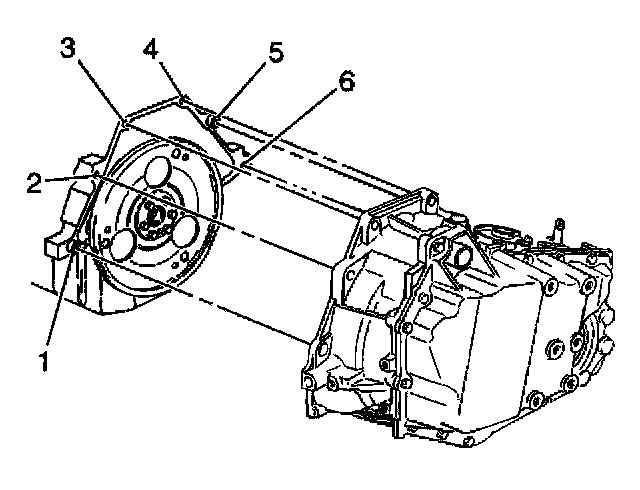 3
4
5
6
2
1