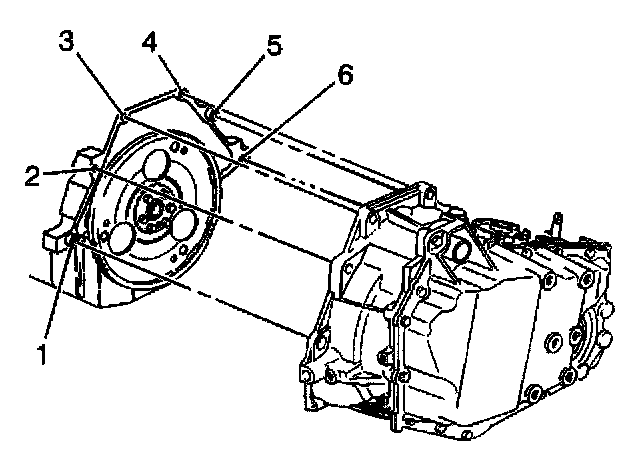 3
4
5
6
2
1