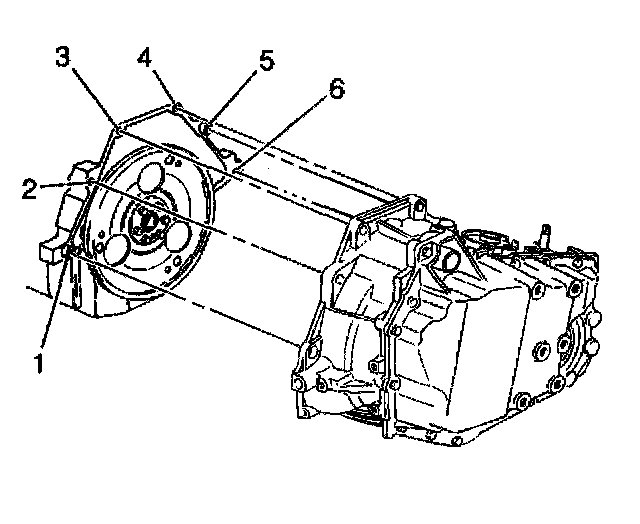 3
4
5
6
2
1