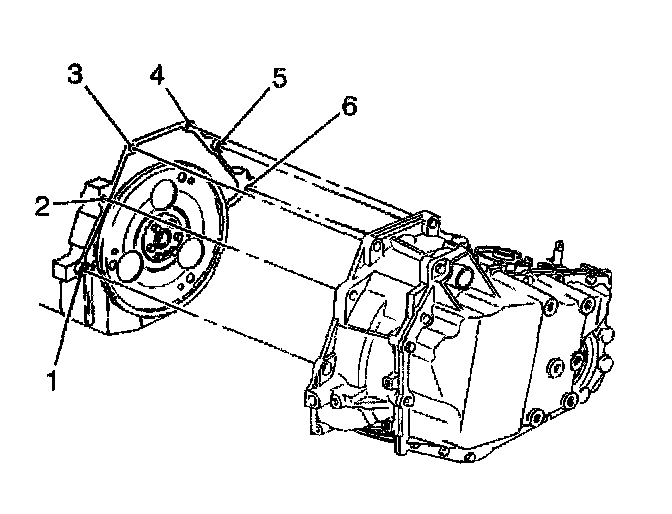 3
4
5
6
2
1