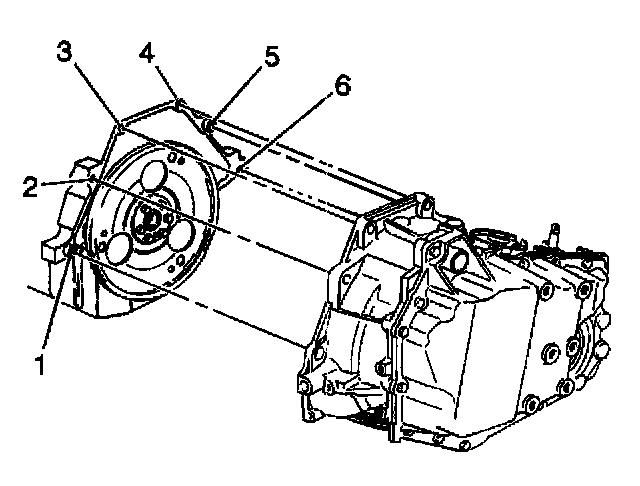 3
4
5
6
2
1