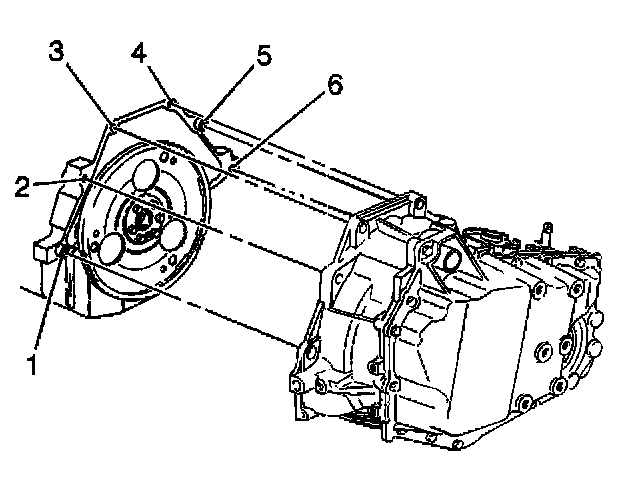 3
4
5
6
2
1