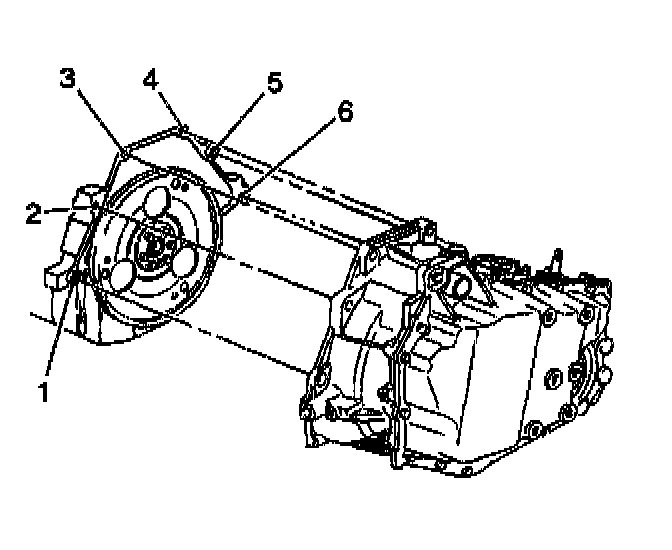 3
4
5
6
2
1