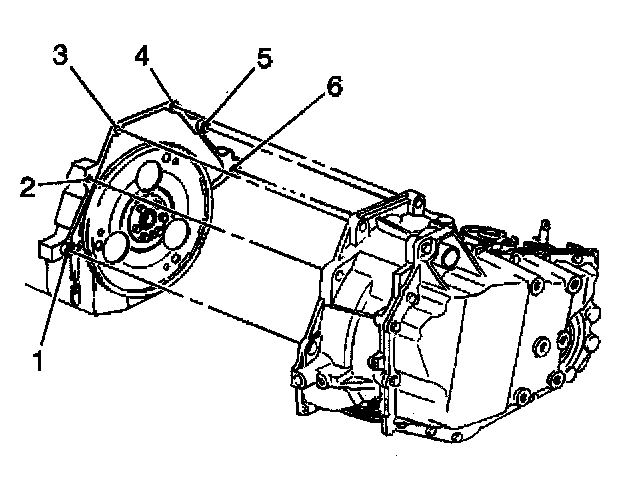 3
4
5
6
2
1