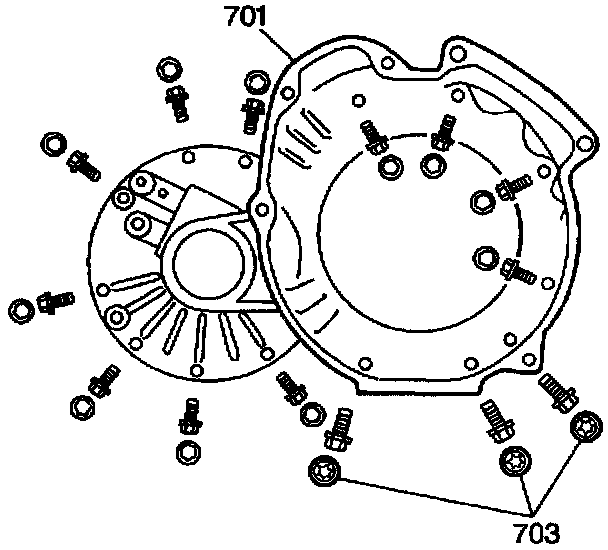 701

703