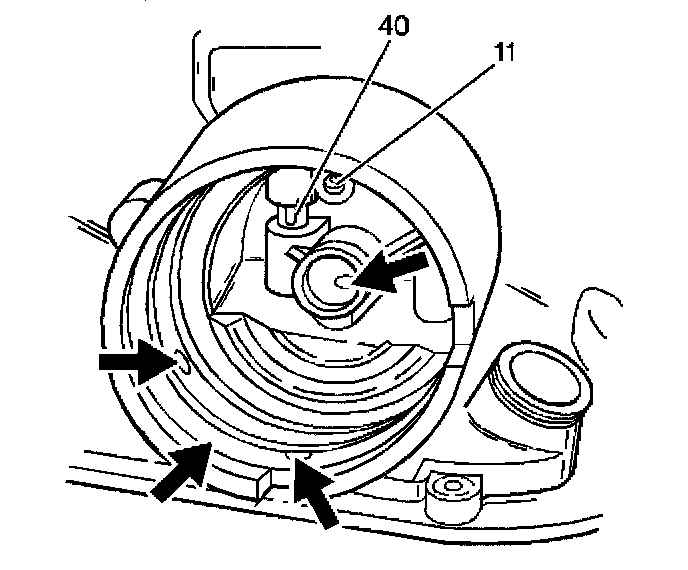 40
11