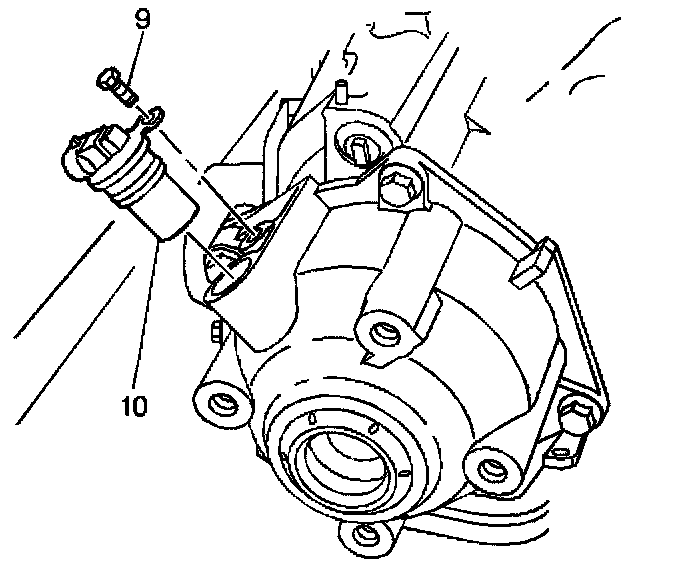 9

10