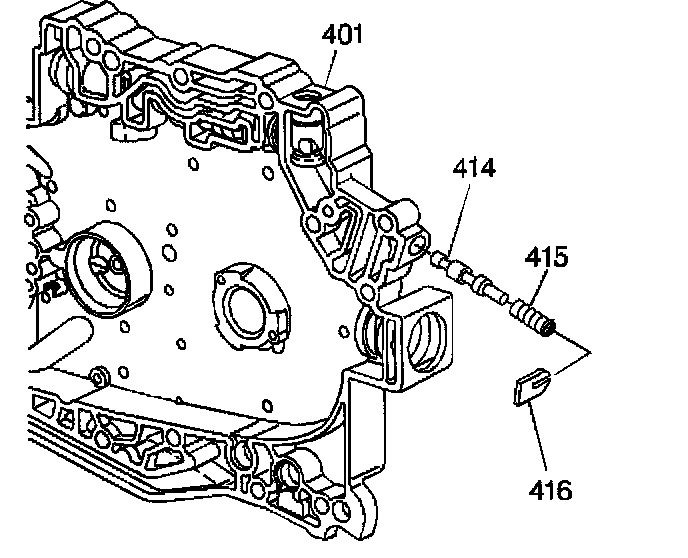 401
414
415
416