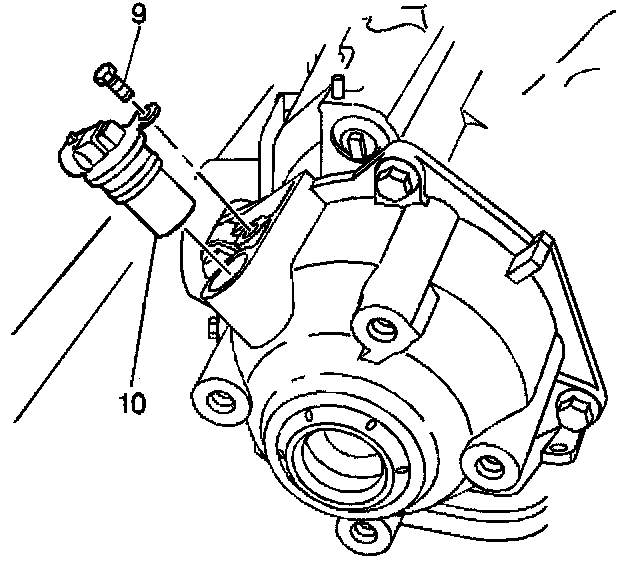 9

10