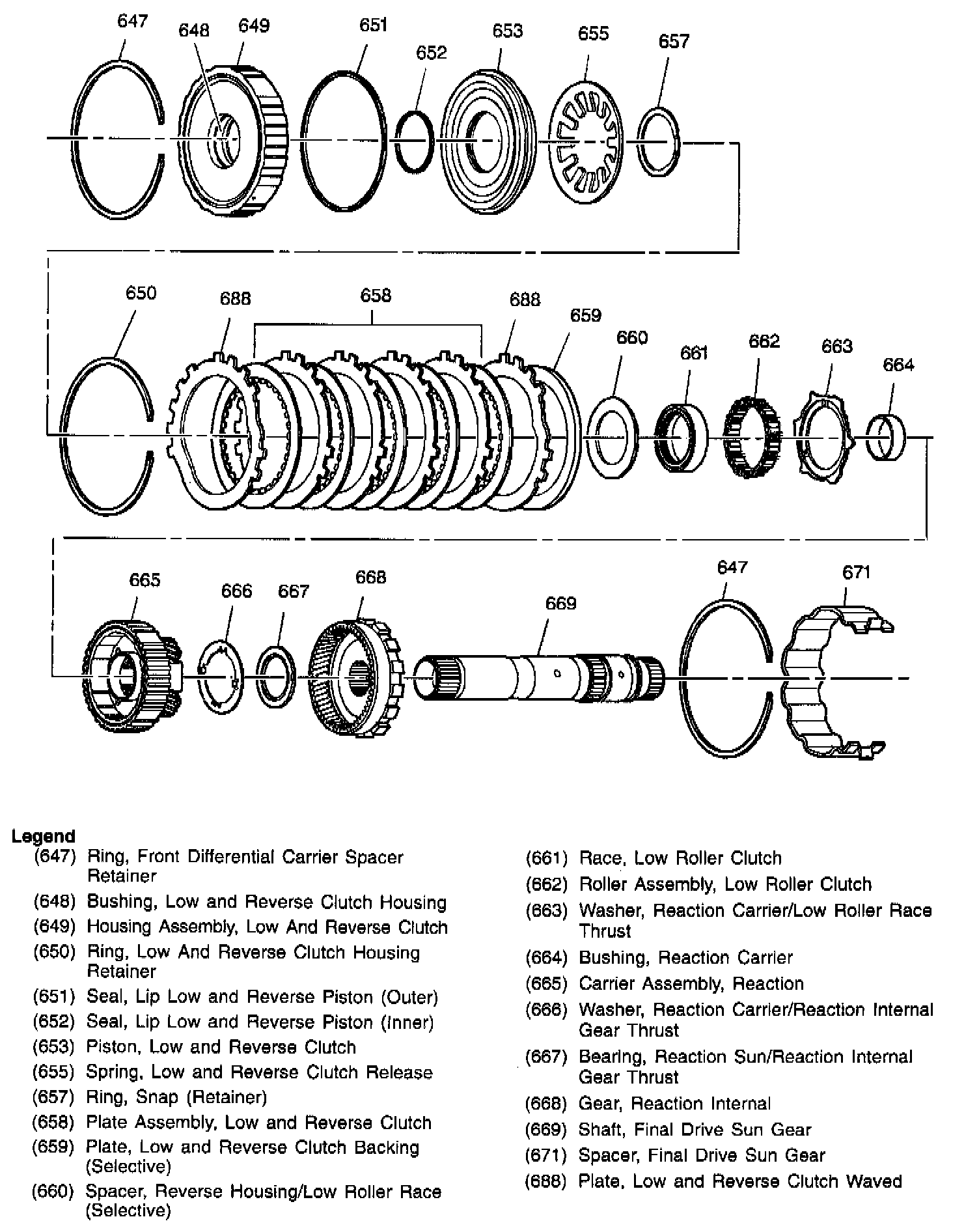 647 648 649 651 652 653 655 657

650 688 658 688 659 660 661 662 663 664

665 666 667 668 669 647 671

Legend

(647) Ring, Front Differential Carrier Spacer Retainer

(648) Bushing, Low and Reverse Clutch Housing

(649) Housing Assembly, Low And Reverse Clutch

(650) Ring, Low And Reverse Clutch Housing Retainer

(651) Seal, Lip Low and Reverse Piston (Outer)

(652) Seal, Lip Low and Reverse Piston (Inner)

(653) Piston, Low and Reverse Clutch

(655) Spring, Low and Reverse Clutch Release

(657) Ring, Snap (Retainer)

(658) Plate Assembly, Low and Reverse Clutch

(659) Plate, Low and Reverse Clutch Backing (Selective)

(660) Spacer, Reverse Housing/Low Roller Race (Selective)

(661) Race, Low Roller Clutch

(662) Roller Assembly, Low Roller Clutch

(663) Washer, Reaction Carrier/Low Roller Race Thrust

(664) Bushing, Reaction Carrier

(665) Carrier Assembly, Reaction

(666) Washer, Reaction Carrier/Reaction Internal Gear Thrust

(667) Bearing, Reaction Sun/Reaction Internal Gear Thrust

(668) Gear, Reaction Internal

(669) Shaft, Final Drive Sun Gear

(671) Spacer, Final Drive Sun Gear

(688) Plate, Low and Reverse Clutch Waved