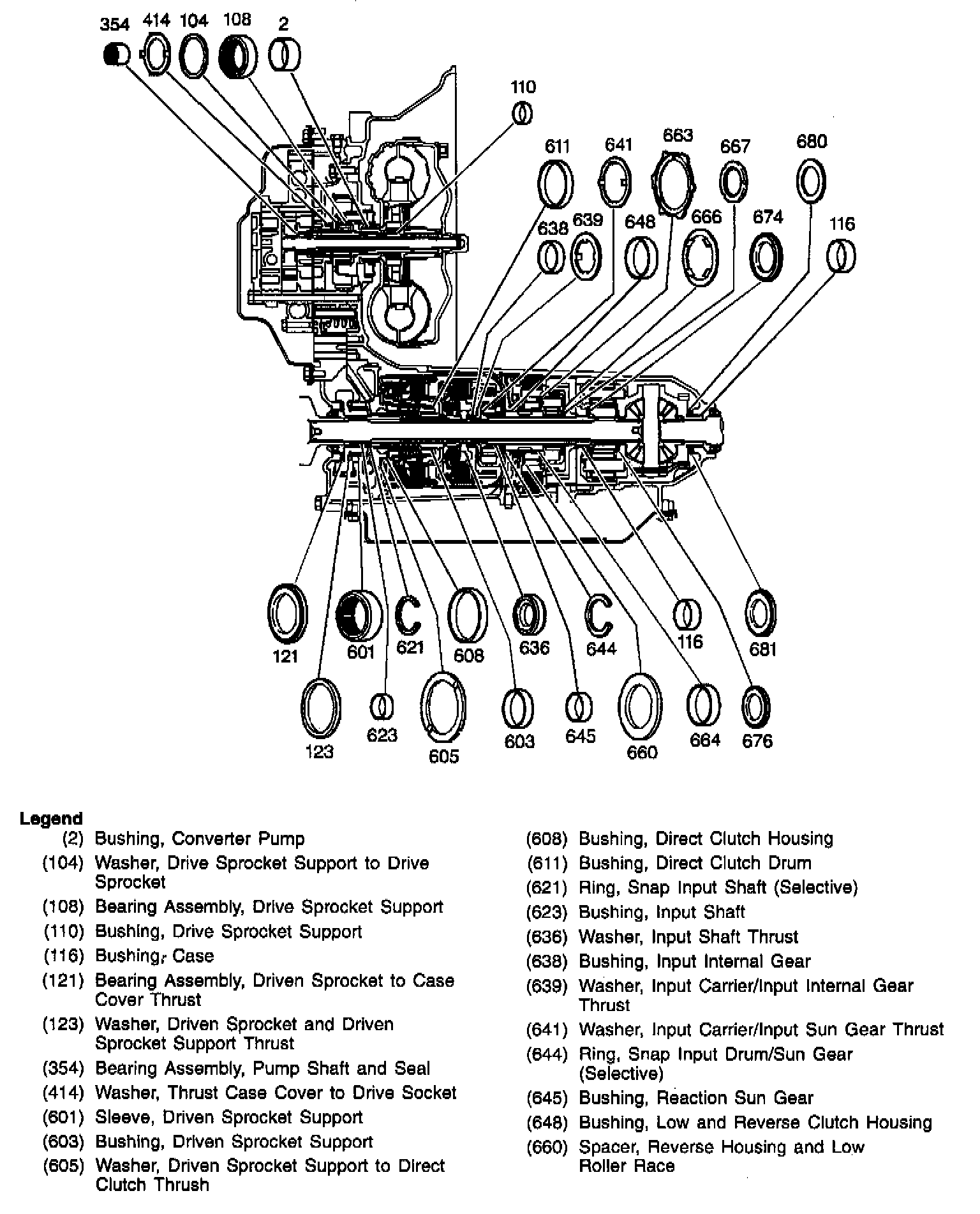 354 414 104 108 2

110

611 641 663 667 680

638 639 648 666 674 116

121 601 621 608 636 644 116 681

123 623 605 603 645 660 664 676

Legend

(2) Bushing, Converter Pump

(104) Washer, Drive Sprocket Support to Drive Sprocket

(108) Bearing Assembly, Drive Sprocket Support

(110) Bushing, Drive Sprocket Support

(116) Bushing, Case

(121) Bearing Assembly, Driven Sprocket to Case Cover Thrust

(123) Washer, Driven Sprocket and Driven Sprocket Support Thrust

(354) Bearing Assembly, Pump Shaft and Seal

(414) Washer, Thrust Case Cover to Drive Socket

(601) Sleeve, Driven Sprocket Support

(603) Bushing, Driven Sprocket Support

(605) Washer, Driven Sprocket Support to Direct Clutch Thrush

(608) Bushing, Direct Clutch Housing

(611) Bushing, Direct Clutch Drum

(621) Ring, Snap Input Shaft (Selective)

(623) Bushing, Input Shaft

(636) Washer, Input Shaft Thrust

(638) Bushing, Input Internal Gear

(639) Washer, Input Carrier/Input Internal Gear Thrust

(641) Washer, Input Carrier/Input Sun Gear Thrust

(644) Ring, Snap Input Drum/Sun Gear (Selective)

(645) Bushing, Reaction Sun Gear

(648) Bushing, Low and Reverse Clutch Housing

(660) Spacer, Reverse Housing and Low Roller Race