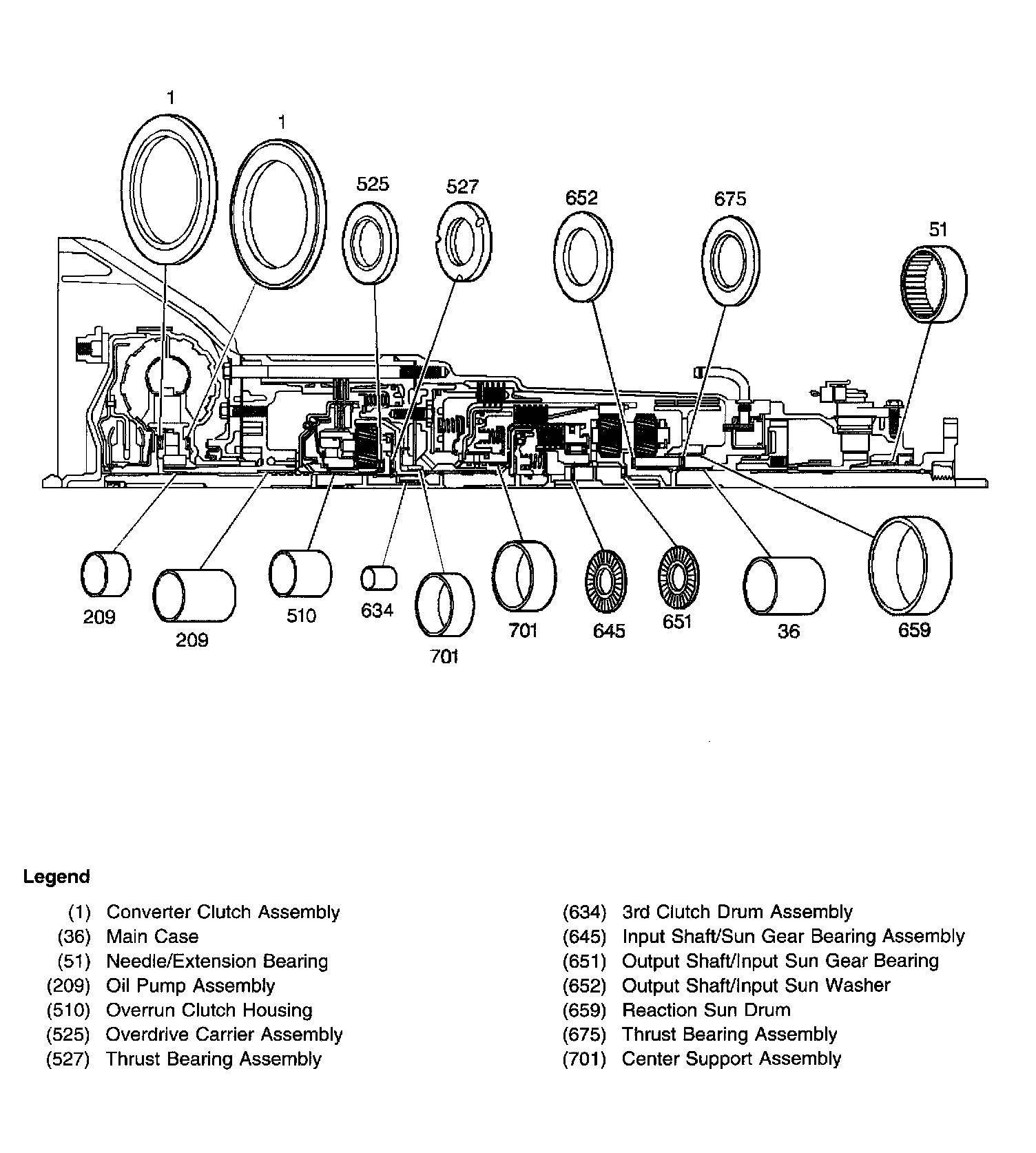 1
1
525
527
652
675
51
209
209
510
634
701
701
645
651
36
659

Legend

(1) Converter Clutch Assembly
(36) Main Case
(51) Needle/Extension Bearing
(209) Oil Pump Assembly
(510) Overrun Clutch Housing
(525) Overdrive Carrier Assembly
(527) Thrust Bearing Assembly

(634) 3rd Clutch Drum Assembly
(645) Input Shaft/Sun Gear Bearing Assembly
(651) Output Shaft/Input Sun Gear Bearing
(652) Output Shaft/Input Sun Washer
(659) Reaction Sun Drum
(675) Thrust Bearing Assembly
(701) Center Support Assembly