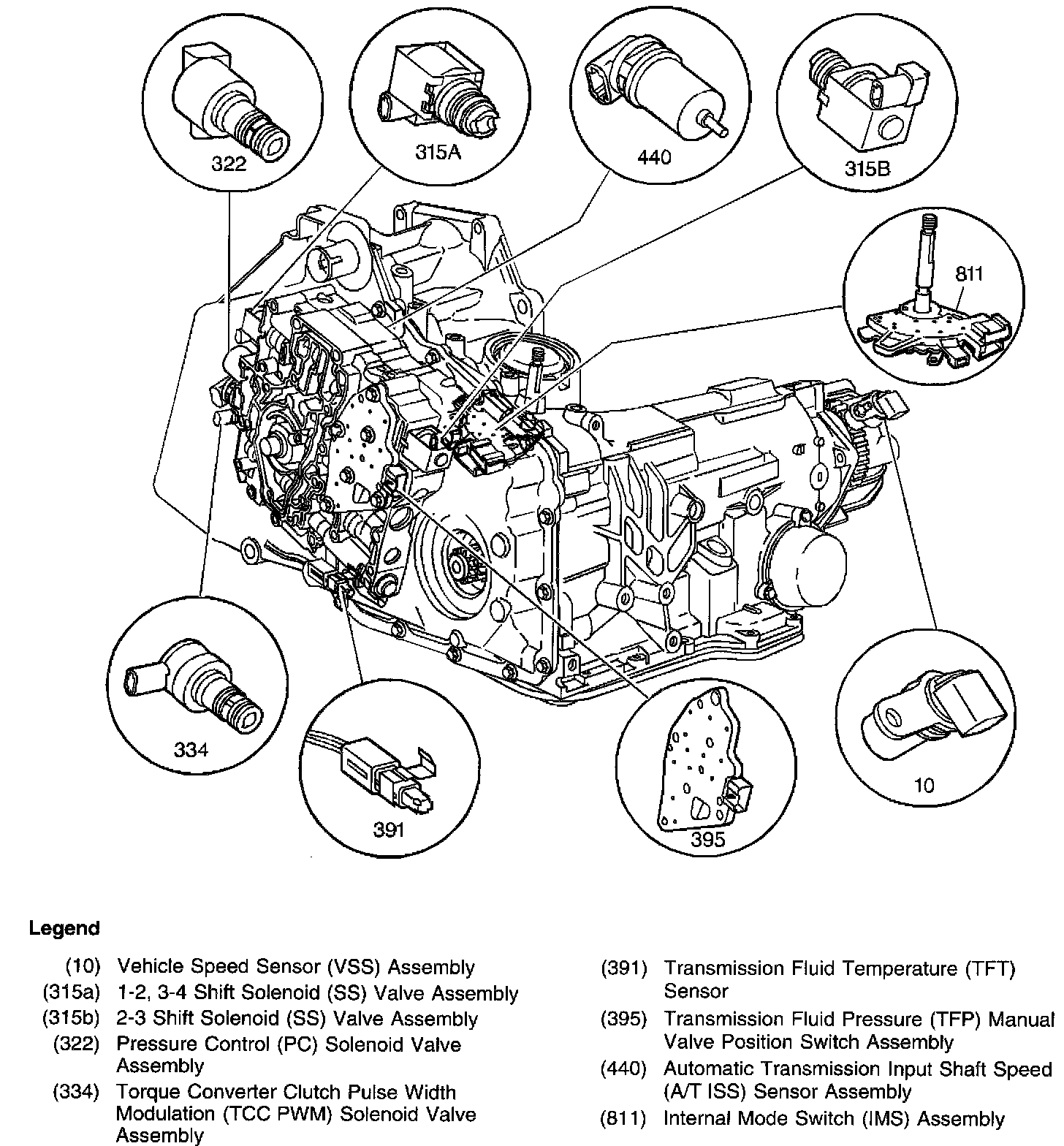 322

315A

440

315B

811

334

391

395

10

Legend

(10) Vehicle Speed Sensor (VSS) Assembly
(315a) 1-2, 3-4 Shift Solenoid (SS) Valve Assembly
(315b) 2-3 Shift Solenoid (SS) Valve Assembly
(322) Pressure Control (PC) Solenoid Valve Assembly
(334) Torque Converter Clutch Pulse Width Modulation (TCC PWM) Solenoid Valve Assembly

(391) Transmission Fluid Temperature (TFT) Sensor
(395) Transmission Fluid Pressure (TFP) Manual Valve Position Switch Assembly
(440) Automatic Transmission Input Shaft Speed (A/T ISS) Sensor Assembly
(811) Internal Mode Switch (IMS) Assembly