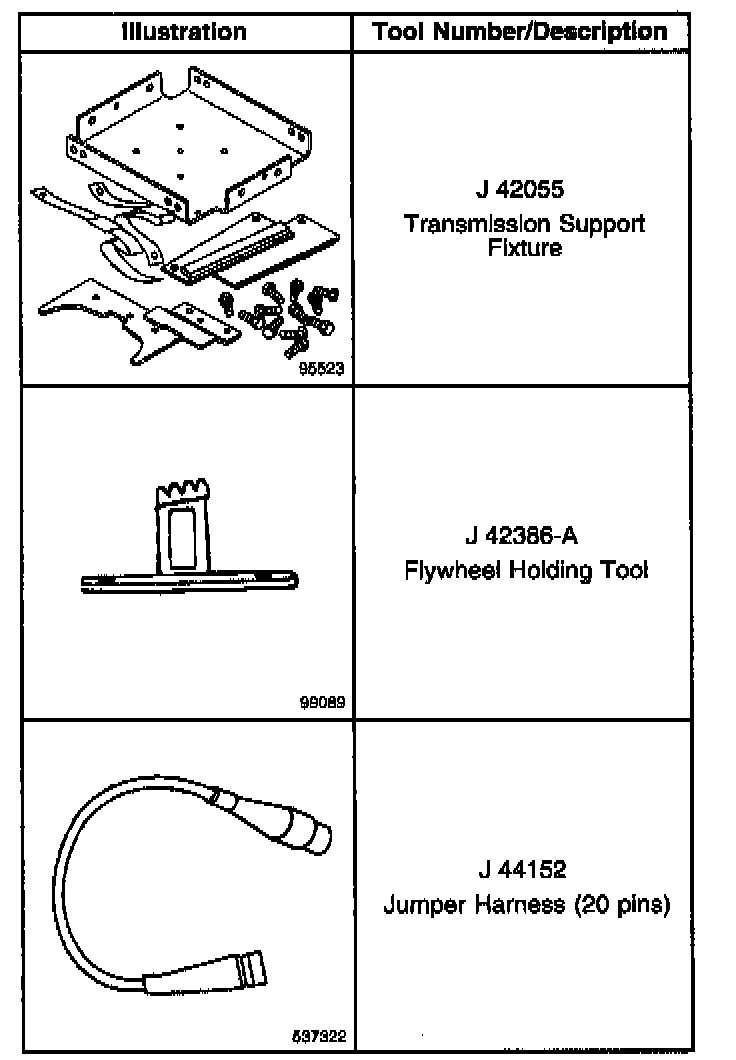 | Illustration | Tool Number/Description |
|---|---|
| 95523 | J 42055 Transmission Support Fixture |
| 99089 | J 42386-A Flywheel Holding Tool |
| 537322 | J 44152 Jumper Harness (20 pins) |