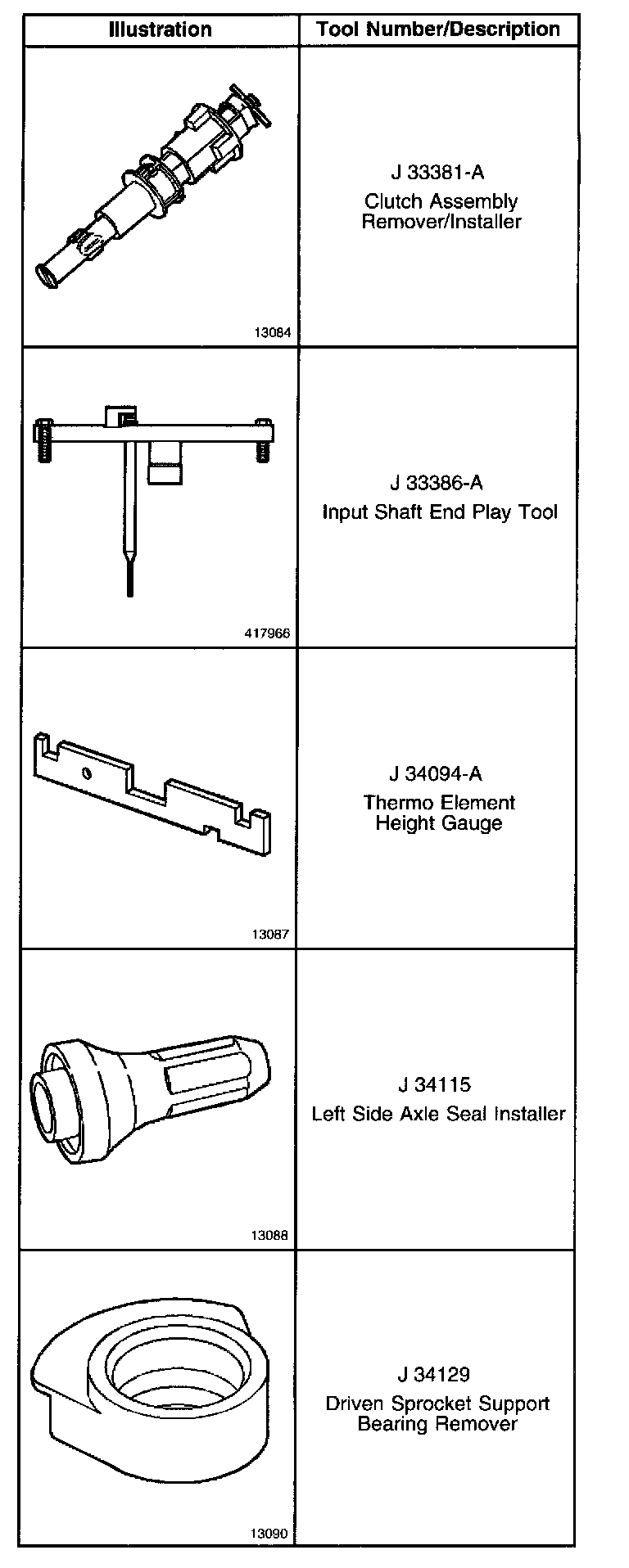 | Illustration | Tool Number/Description |
|---|---|
| 13084 | J 33381-A Clutch Assembly Remover/Installer |
| 417966 | J 33386-A Input Shaft End Play Tool |
| 13087 | J 34094-A Thermo Element Height Gauge |
| 13088 | J 34115 Left Side Axle Seal Installer |
| 13090 | J 34129 Driven Sprocket Support Bearing Remover |