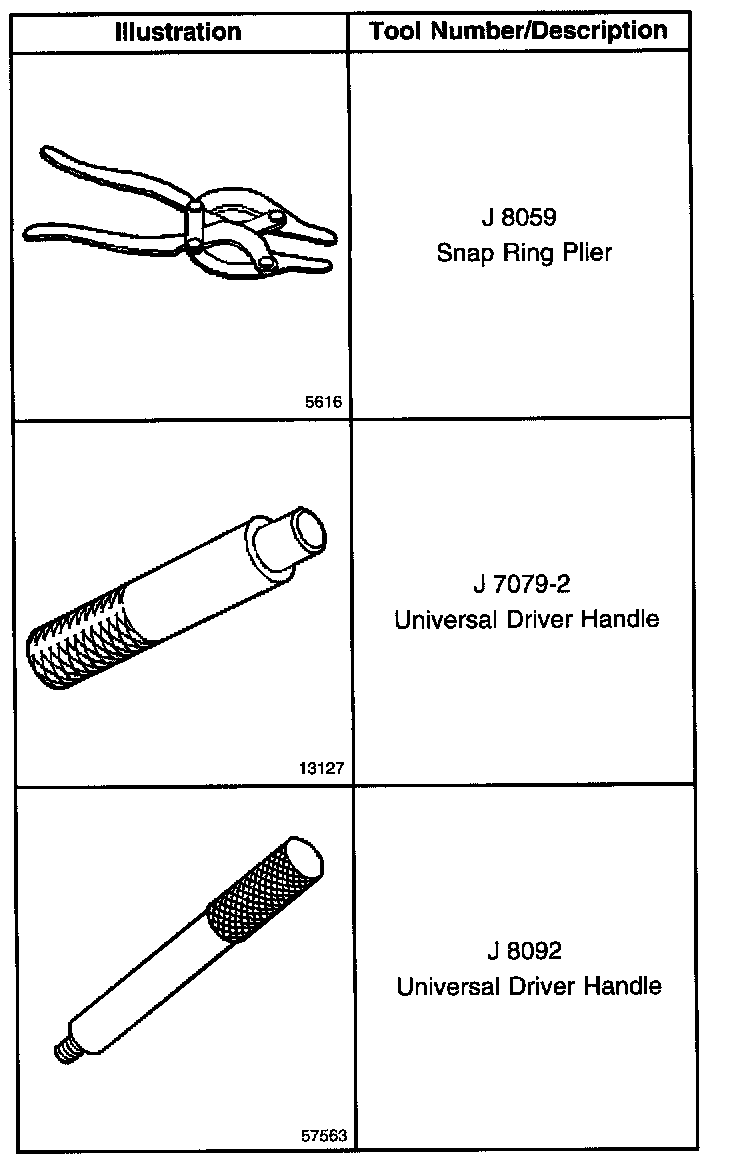 | Illustration | Tool Number/Description |
|---|---|
| 5616 | J 8059 Snap Ring Plier |
| 13127 | J 7079-2 Universal Driver Handle |
| 57563 | J 8092 Universal Driver Handle |