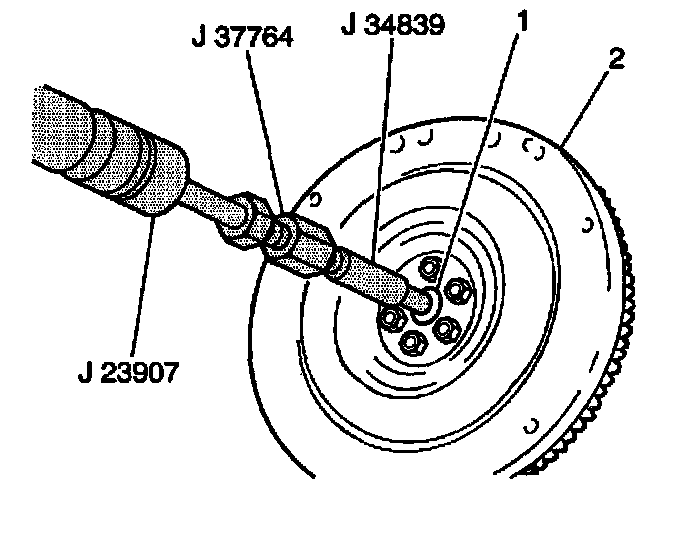 J 37764
J 34839
1
2
J 23907