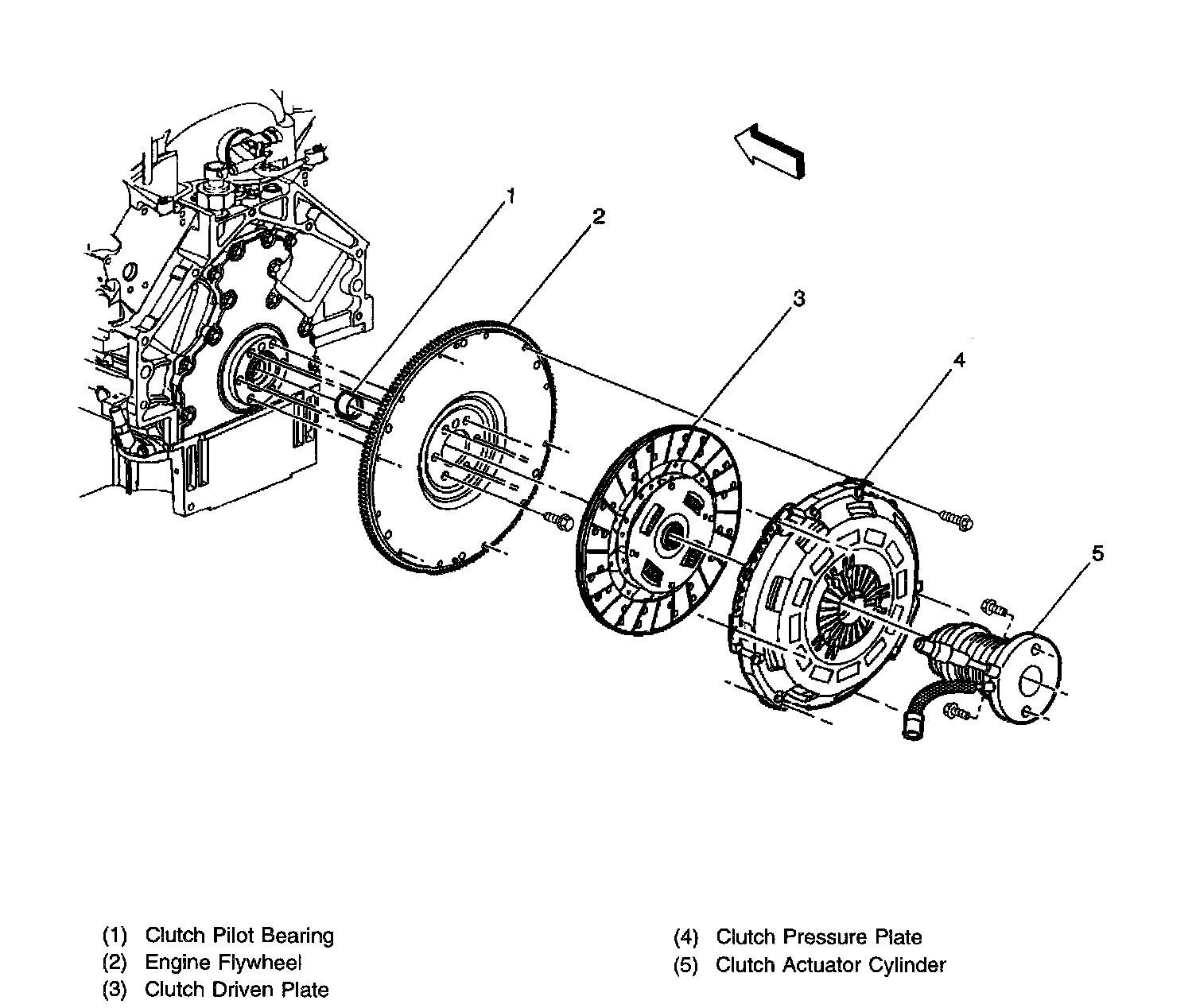 1
2
3
4
5

(1) Clutch Pilot Bearing
(2) Engine Flywheel
(3) Clutch Driven Plate

(4) Clutch Pressure Plate
(5) Clutch Actuator Cylinder